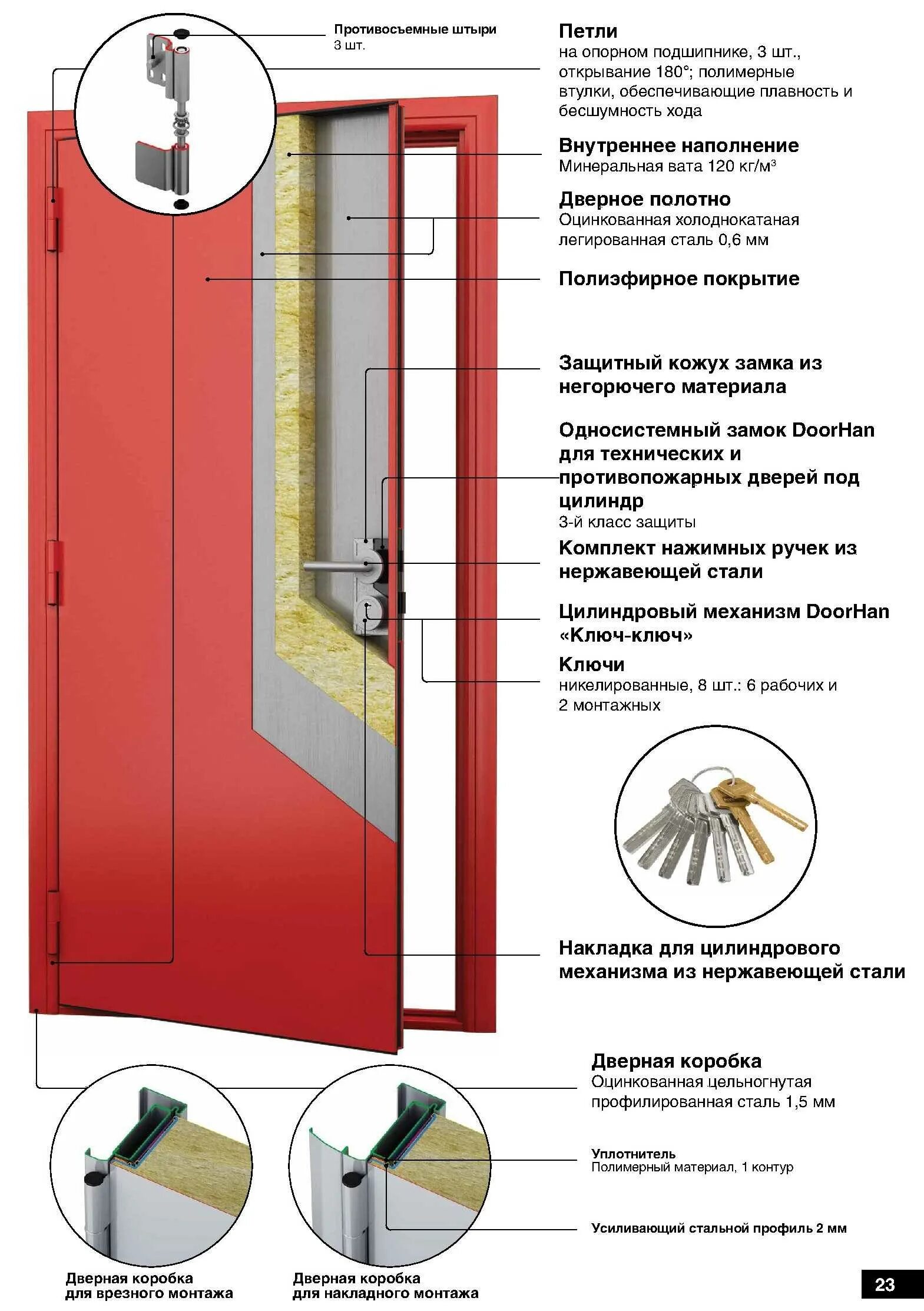 Противосъемные штыри
3 шт.

Петли
на опорном подшипнике, 3 шт., открывание 180°; полимерные втулки, обеспечивающие плавность и бесшумность хода

Внутреннее наполнение
Минеральная вата 120 кг/м³

Дверное полотно
Оцинкованная холоднокатаная легированная сталь 0,6 мм

Полиэфирное покрытие

Защитный кожух замка из негорючего материала

Односистемный замок DoorHan для технических и противопожарных дверей под цилиндр
3-й класс защиты

Комплект нажимных ручек из нержавеющей стали

Цилиндровый механизм DoorHan «Ключ-ключ»

Ключи
никелированные, 8 шт.: 6 рабочих и 2 монтажных

Накладка для цилиндрового механизма из нержавеющей стали

Дверная коробка
Оцинкованная цельногнутая профилированная сталь 1,5 мм

Уплотнитель
Полимерный материал, 1 контур

Усиливающий стальной профиль 2 мм

Дверная коробка
для врезного монтажа

Дверная коробка
для накладного монтажа

23