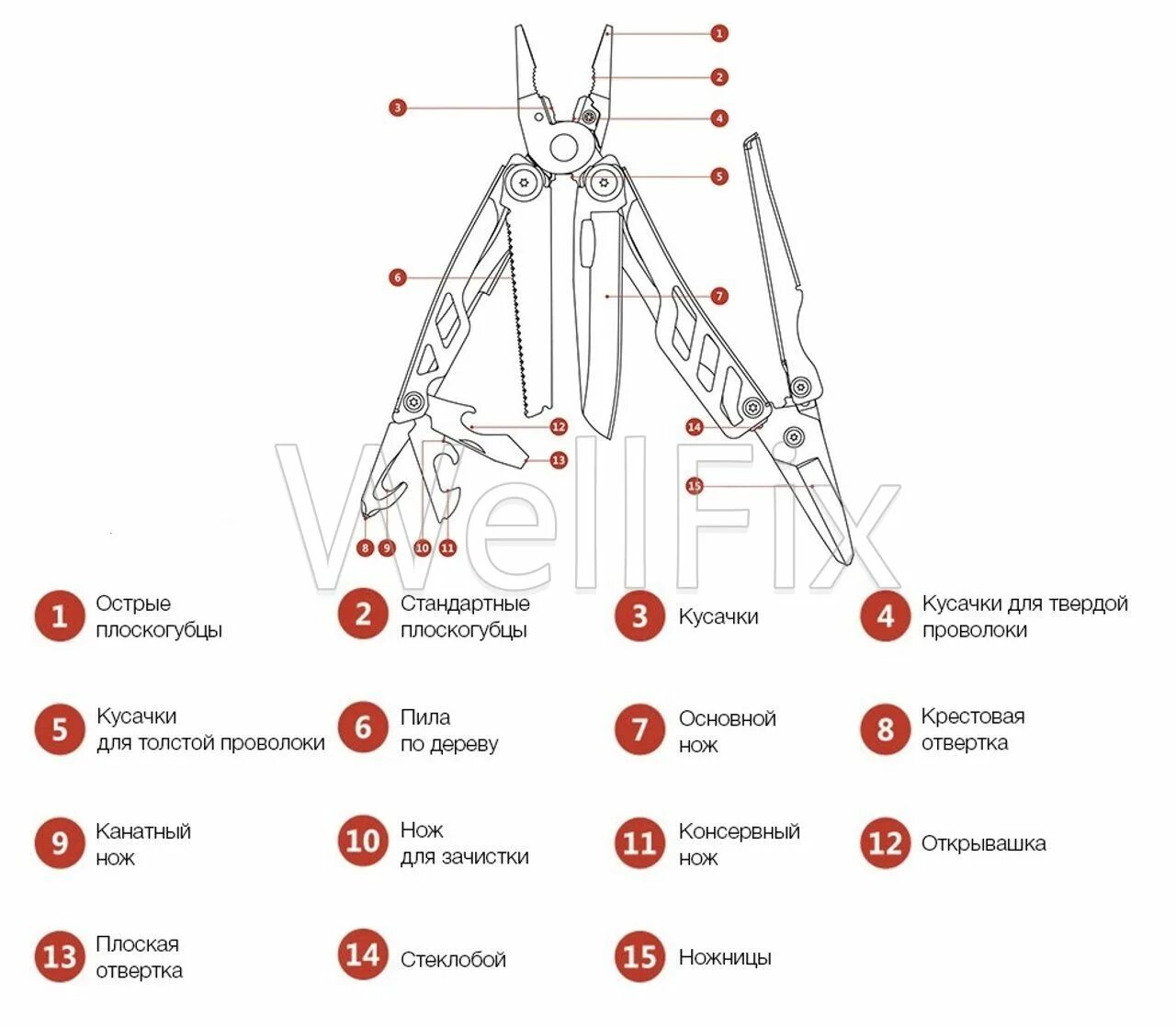 1
2
3
4
5
6
7
12
13
14
15
8 9 10 11

WellFix

1 Острые плоскогубцы

2 Стандартные плоскогубцы

3 Кусачки

4 Кусачки для твердой проволоки

5 Кусачки для толстой проволоки

6 Пила по дереву

7 Основной нож

8 Крестовая отвертка

9 Канатный нож

10 Нож для зачистки

11 Консервный нож

12 Открывашка

13 Плоская отвертка

14 Стеклобой

15 Ножницы