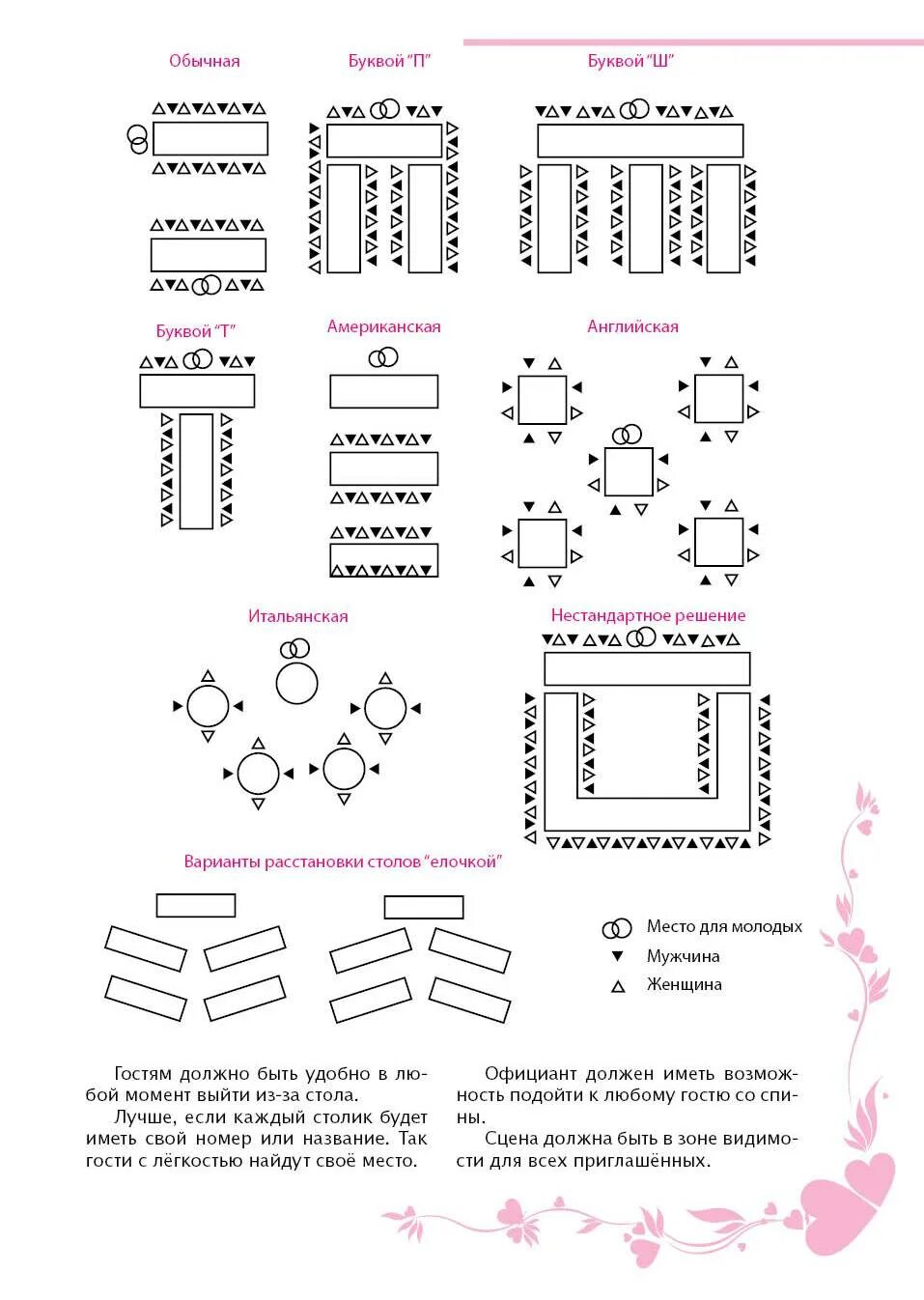 Обычная

Буквой "П"

Буквой "Ш"

Буквой "Т"

Американская

Английская

Итальянская

Нестандартное решение

Варианты расстановки столов "елочкой"

Место для молодых
Мужчина
Женщина

Гостям должно быть удобно в любой момент выйти из-за стола.

Лучше, если каждый столик будет иметь свой номер или название. Так гости с лёгкостью найдут своё место.

Официант должен иметь возможность подойти к любому гостю со спины.

Сцена должна быть в зоне видимости для всех приглашённых.