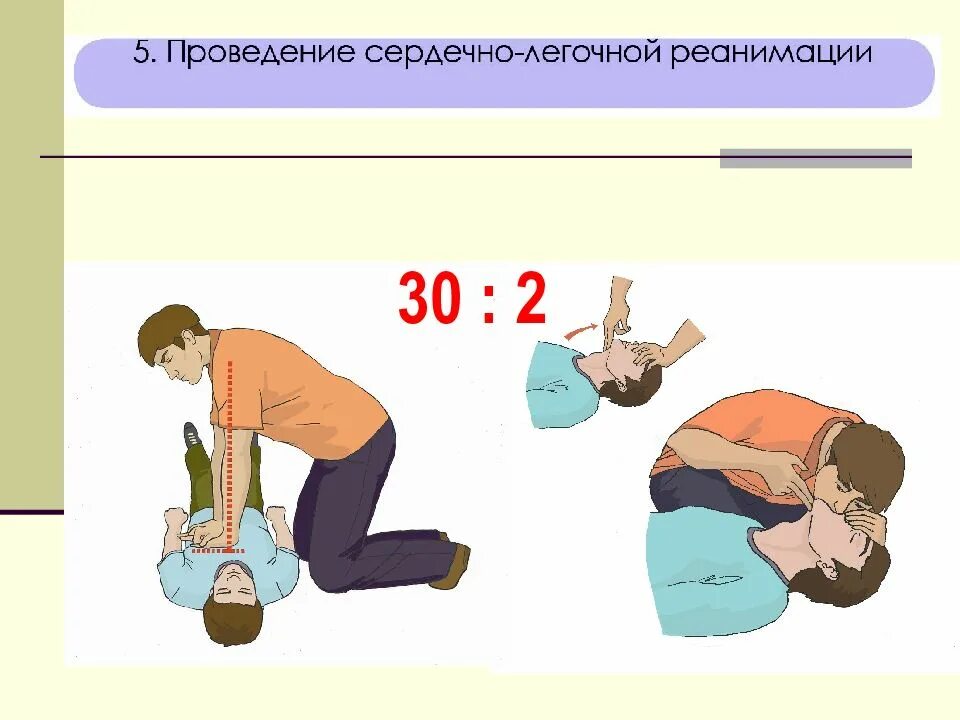 5. Проведение сердечно-легочной реанимации

30 : 2