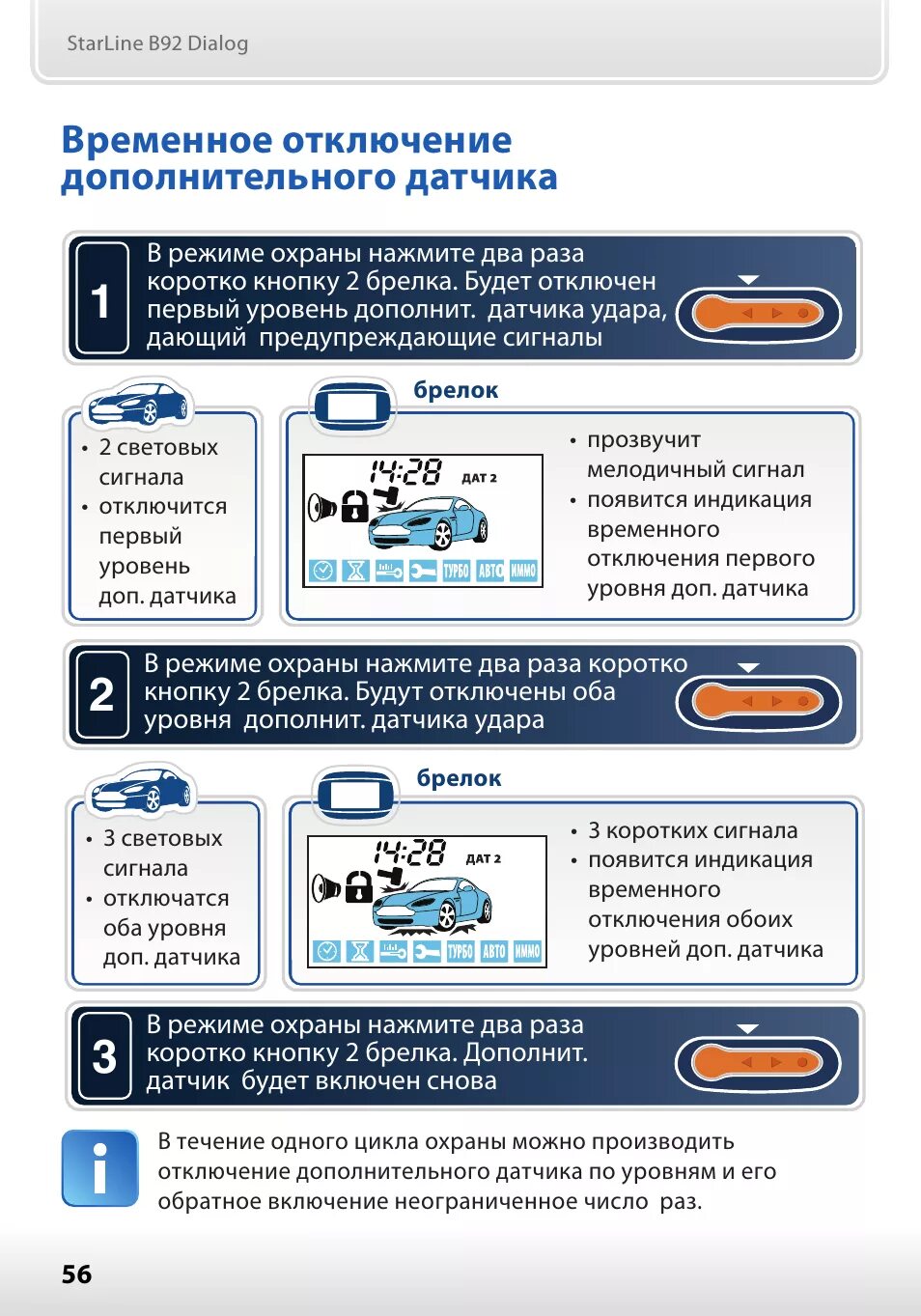 StarLine B92 Dialog

Временное отключение дополнительного датчика

1
В режиме охраны нажмите два раза коротко кнопку 2 брелка. Будет отключен первый уровень дополнит. датчика удара, дающий предупреждающие сигналы

• 2 световых сигнала
• отключится первый уровень доп. датчика

брелок

14:28 ДАТ 2
ТУРБО АВТО ИММО

• прозвучит мелодичный сигнал
• появится индикация временного отключения первого уровня доп. датчика

2
В режиме охраны нажмите два раза коротко кнопку 2 брелка. Будут отключены оба уровня дополнит. датчика удара

• 3 световых сигнала
• отключатся оба уровня доп. датчика

брелок

14:28 ДАТ 2
ТУРБО АВТО ИММО

• 3 коротких сигнала
• появится индикация временного отключения обоих уровней доп. датчика

3
В режиме охраны нажмите два раза коротко кнопку 2 брелка. Дополнит. датчик будет включен снова

i
В течение одного цикла охраны можно производить отключение дополнительного датчика по уровням и его обратное включение неограниченное число раз.

56