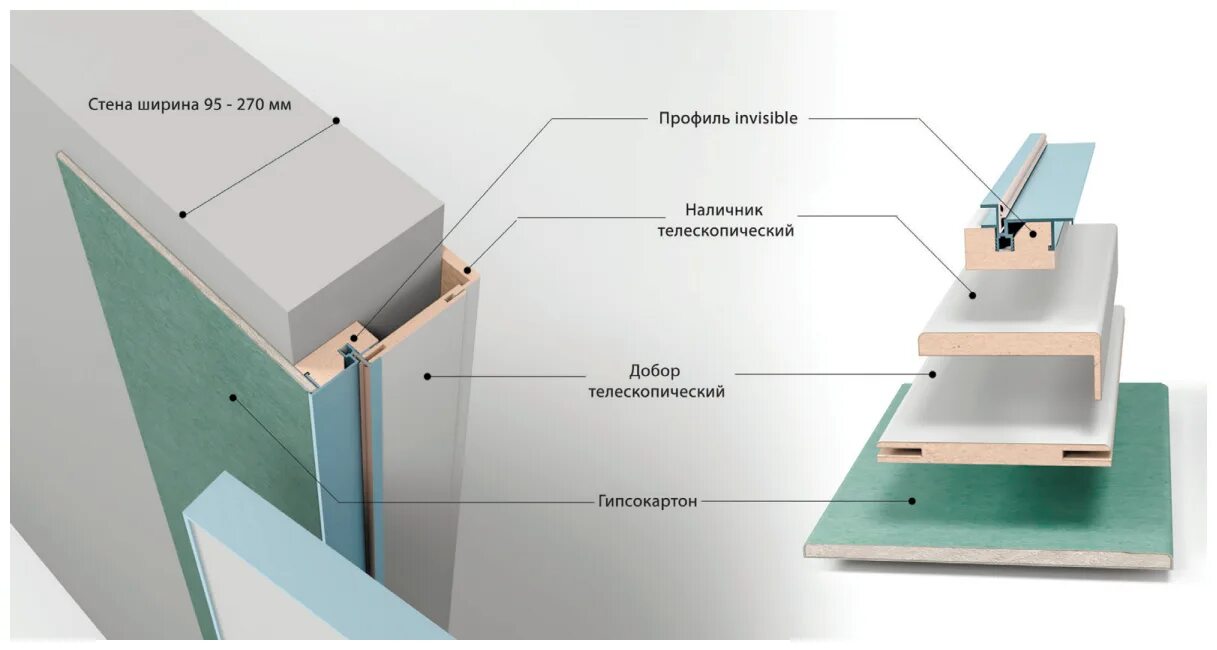 Стена ширина 95 - 270 мм

Профиль invisible

Наличник телескопический

Добор телескопический

Гипсокартон