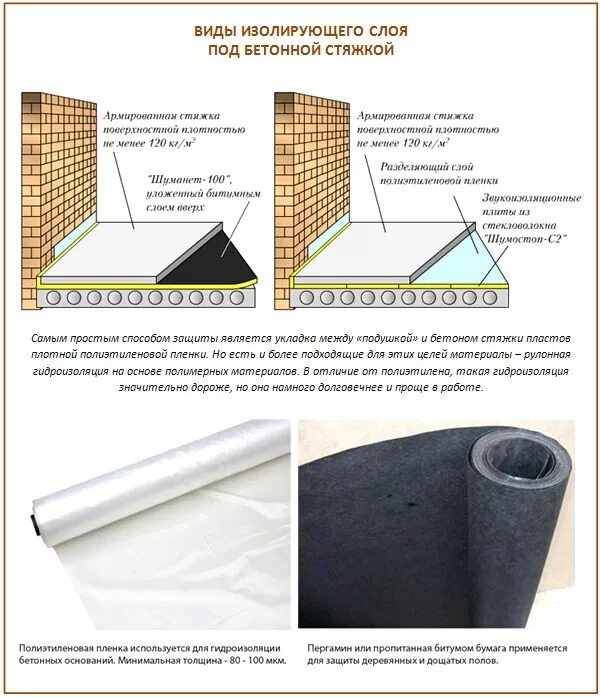 ВИДЫ ИЗОЛИРУЮЩЕГО СЛОЯ
ПОД БЕТОННОЙ СТЯЖКОЙ

Армированная стяжка поверхностной плотностью не менее 120 кг/м$^2$

"Шуманет-100", уложенный битумным слоем вверх

Армированная стяжка поверхностной плотностью не менее 120 кг/м$^2$

Разделяющий слой полиэтиленовой пленки

Звукоизоляционные плиты из стекловолокна "Шумостоп-С2"

Самым простым способом защиты является укладка между «подушкой» и бетоном стяжки пластов плотной полиэтиленовой пленки. Но есть и более подходящие для этих целей материалы – рулонная гидроизоляция на основе полимерных материалов. В отличие от полиэтилена, такая гидроизоляция значительно дороже, но она намного долговечнее и проще в работе.

Полиэтиленовая пленка используется для гидроизоляции бетонных оснований. Минимальная толщина - 80 - 100 мкм.

Пергамин или пропитанная битумом бумага применяется для защиты деревянных и дощатых полов.