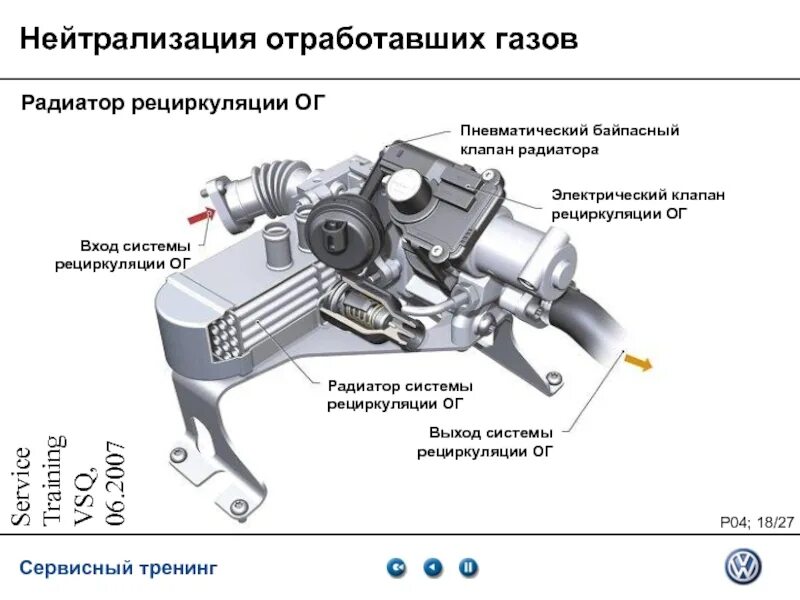 Нейтрализация отработавших газов

Радиатор рециркуляции ОГ

Пневматический байпасный клапан радиатора

Электрический клапан рециркуляции ОГ

Вход системы рециркуляции ОГ

Радиатор системы рециркуляции ОГ

Выход системы рециркуляции ОГ

Service Training VSQ, 06.2007

P04; 18/27

Сервисный тренинг