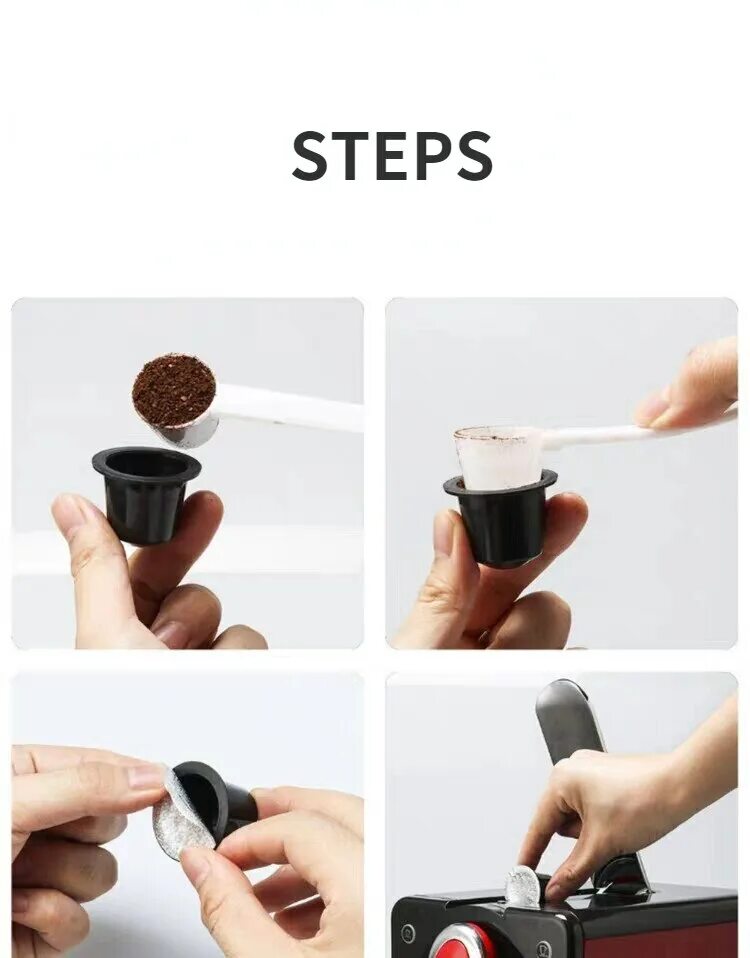 STEPS