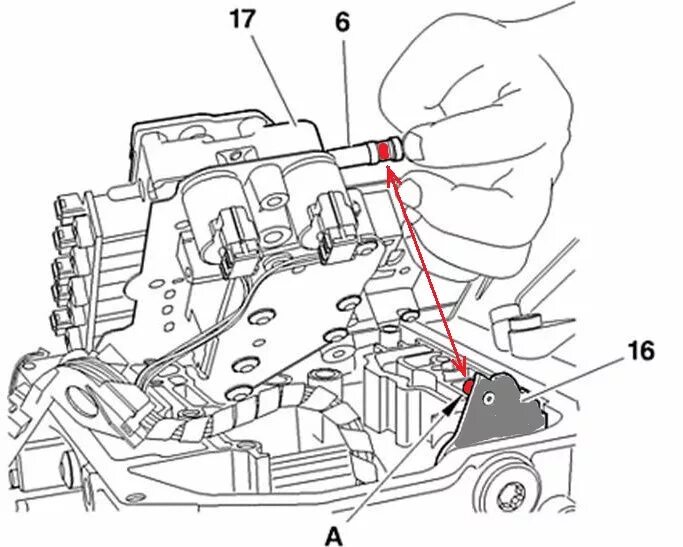 17
6
16
A