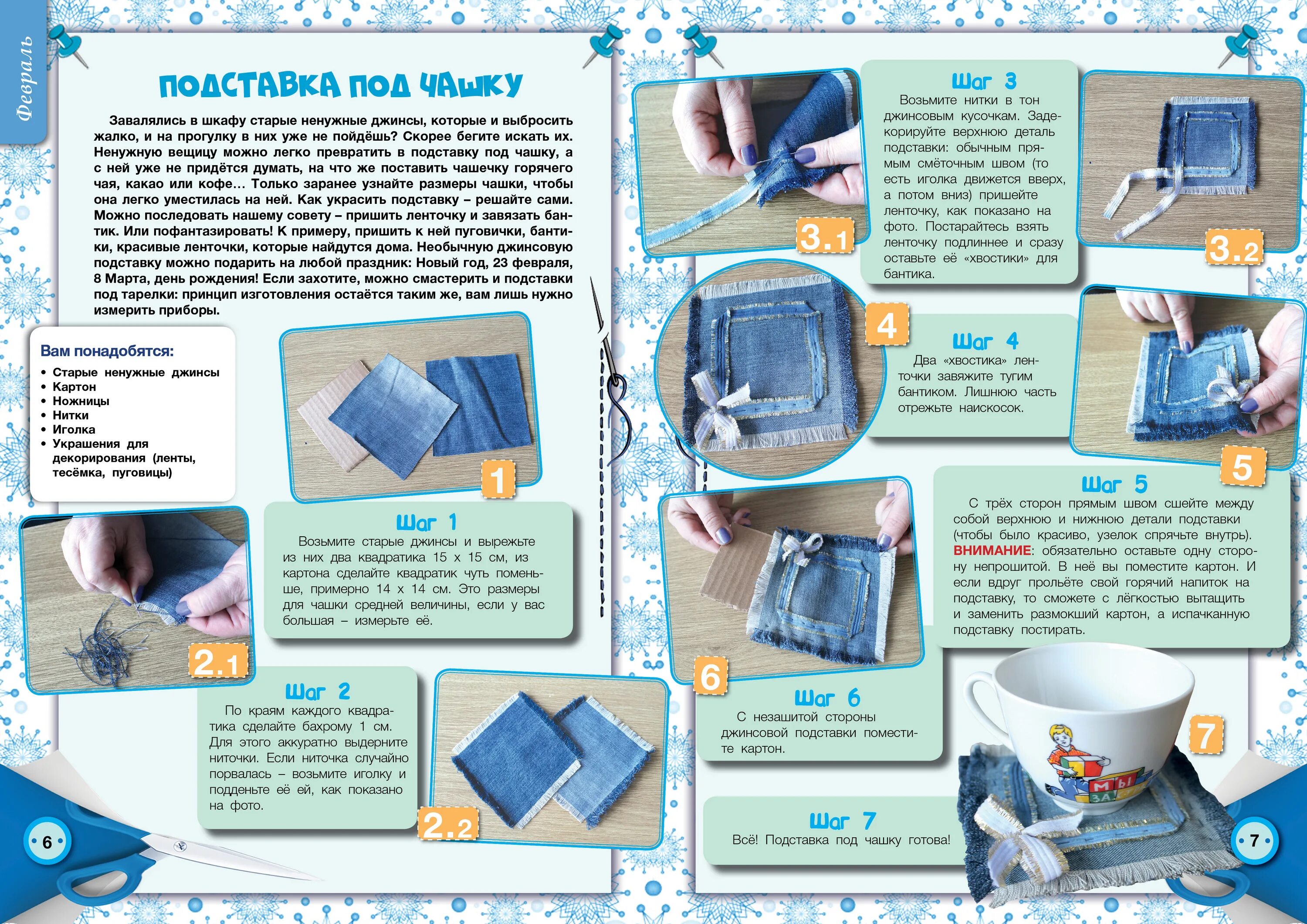 Февраль

ПОДСТАВКА ПОД ЧАШКУ

Завалялись в шкафу старые ненужные джинсы, которые и выбросить жалко, и на прогулку в них уже не пойдёшь? Скорее бегите искать их. Ненужную вещицу можно легко превратить в подставку под чашку, а с ней уже не придётся думать, на что же поставить чашечку горячего чая, какао или кофе… Только заранее узнайте размеры чашки, чтобы она легко уместилась на ней. Как украсить подставку – решайте сами. Можно последовать нашему совету – пришить ленточку и завязать бантик. Или пофантазировать! К примеру, пришить к ней пуговички, бантики, красивые ленточки, которые найдутся дома. Необычную джинсовую подставку можно подарить на любой праздник: Новый год, 23 февраля, 8 Марта, день рождения! Если захотите, можно смастерить и подставки под тарелки: принцип изготовления остаётся таким же, вам лишь нужно измерить приборы.

Вам понадобятся:
• Старые ненужные джинсы
• Картон
• Ножницы
• Нитки
• Иголка
• Украшения для декорирования (ленты, тесёмка, пуговицы)

1

Шаг 1
Возьмите старые джинсы и вырежьте из них два квадратика 15 х 15 см, из картона сделайте квадратик чуть поменьше, примерно 14 х 14 см. Это размеры для чашки средней величины, если у вас большая – измерьте её.

2.1

Шаг 2
По краям каждого квадратика сделайте бахрому 1 см. Для этого аккуратно выдерните ниточки. Если ниточка случайно порвалась – возьмите иголку и подденьте её ей, как показано на фото.

2.2

6

3.1

Шаг 3
Возьмите нитки в тон джинсовым кусочкам. Задекорируйте верхнюю деталь подставки: обычным прямым смёточным швом (то есть иголка движется вверх, а потом вниз) пришейте ленточку, как показано на фото. Постарайтесь взять ленточку подлиннее и сразу оставьте её «хвостики» для бантика.

3.2

4

Шаг 4
Два «хвостика» ленточки завяжите тугим бантиком. Лишнюю часть отрежьте наискосок.

5

Шаг 5
С трёх сторон прямым швом сшейте между собой верхнюю и нижнюю детали подставки (чтобы было красиво, узелок спрячьте внутрь). ВНИМАНИЕ: обязательно оставьте одну сторону непрошитой. В неё вы поместите картон. И если вдруг прольёте свой горячий напиток на подставку, то сможете с лёгкостью вытащить и заменить размокший картон, а испачканную подставку постирать.

6

Шаг 6
С незашитой стороны джинсовой подставки поместите картон.

7

Шаг 7
Всё! Подставка под чашку готова!

МЫ
ЗА

7