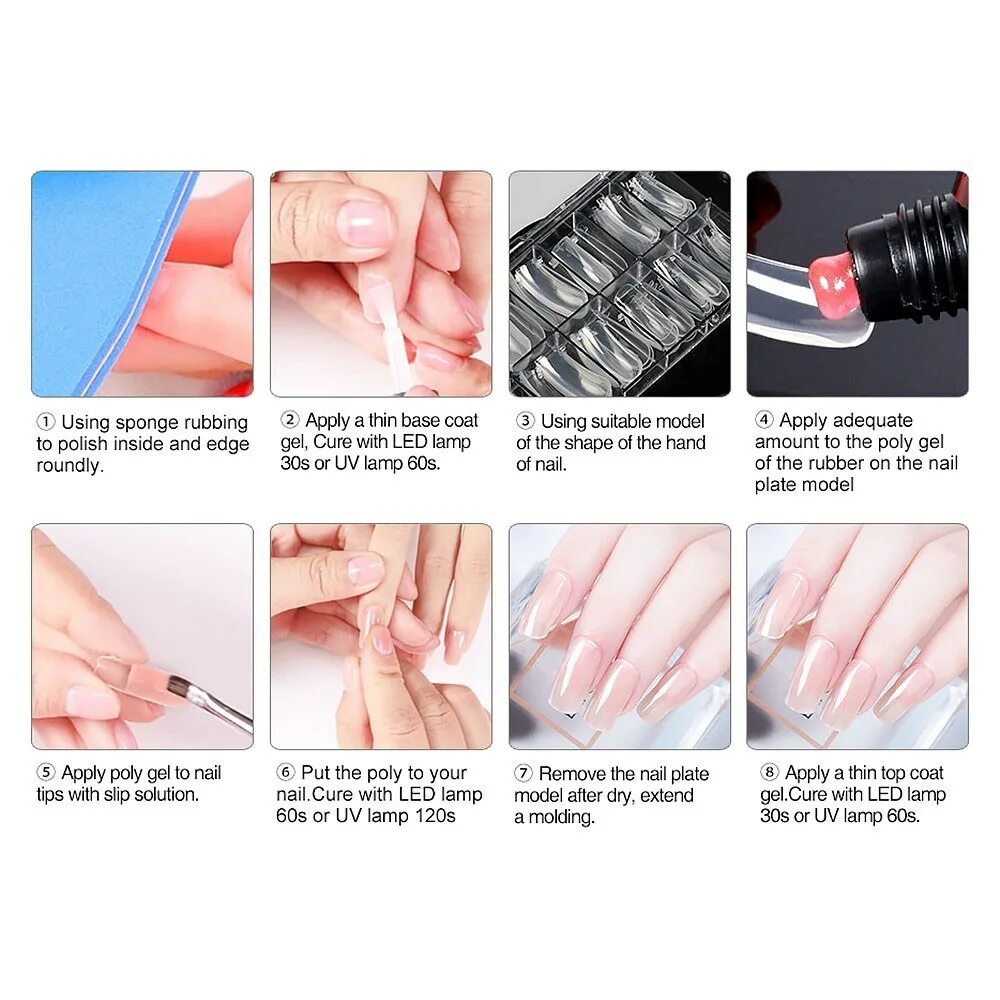 ① Using sponge rubbing to polish inside and edge roundly.

② Apply a thin base coat gel, Cure with LED lamp 30s or UV lamp 60s.

③ Using suitable model of the shape of the hand of nail.

④ Apply adequate amount to the poly gel of the rubber on the nail plate model

⑤ Apply poly gel to nail tips with slip solution.

⑥ Put the poly to your nail.Cure with LED lamp 60s or UV lamp 120s

⑦ Remove the nail plate model after dry, extend a molding.

⑧ Apply a thin top coat gel.Cure with LED lamp 30s or UV lamp 60s.