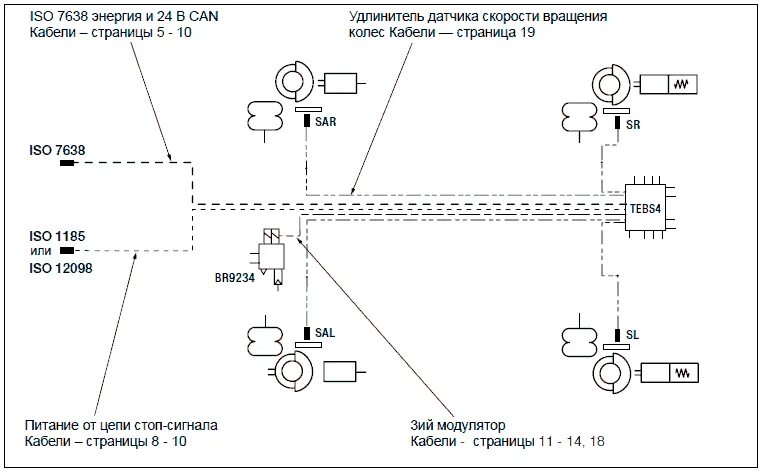 ISO 7638 энергия и 24 В CAN
Кабели – страницы 5 - 10

Удлинитель датчика скорости вращения колес Кабели — страница 19

SAR

SR

ISO 7638

TEBS4

ISO 1185
или
ISO 12098

BR9234

SAL

SL

Питание от цепи стоп-сигнала
Кабели – страницы 8 - 10

Зий модулятор
Кабели - страницы 11 - 14, 18