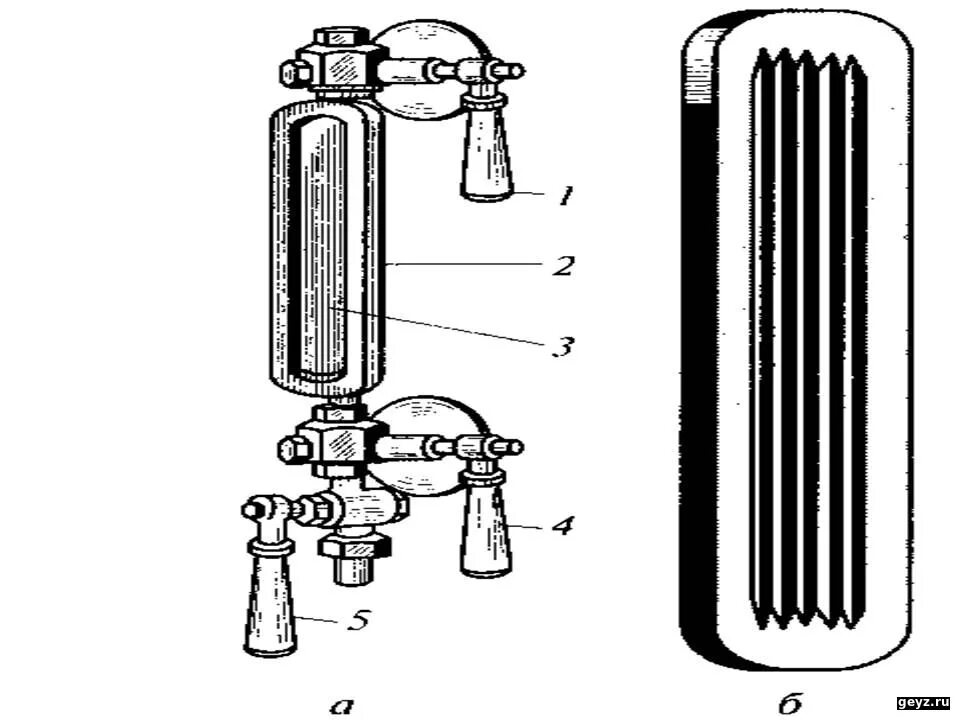 1
2
3
4
5
а
б
geyz.ru