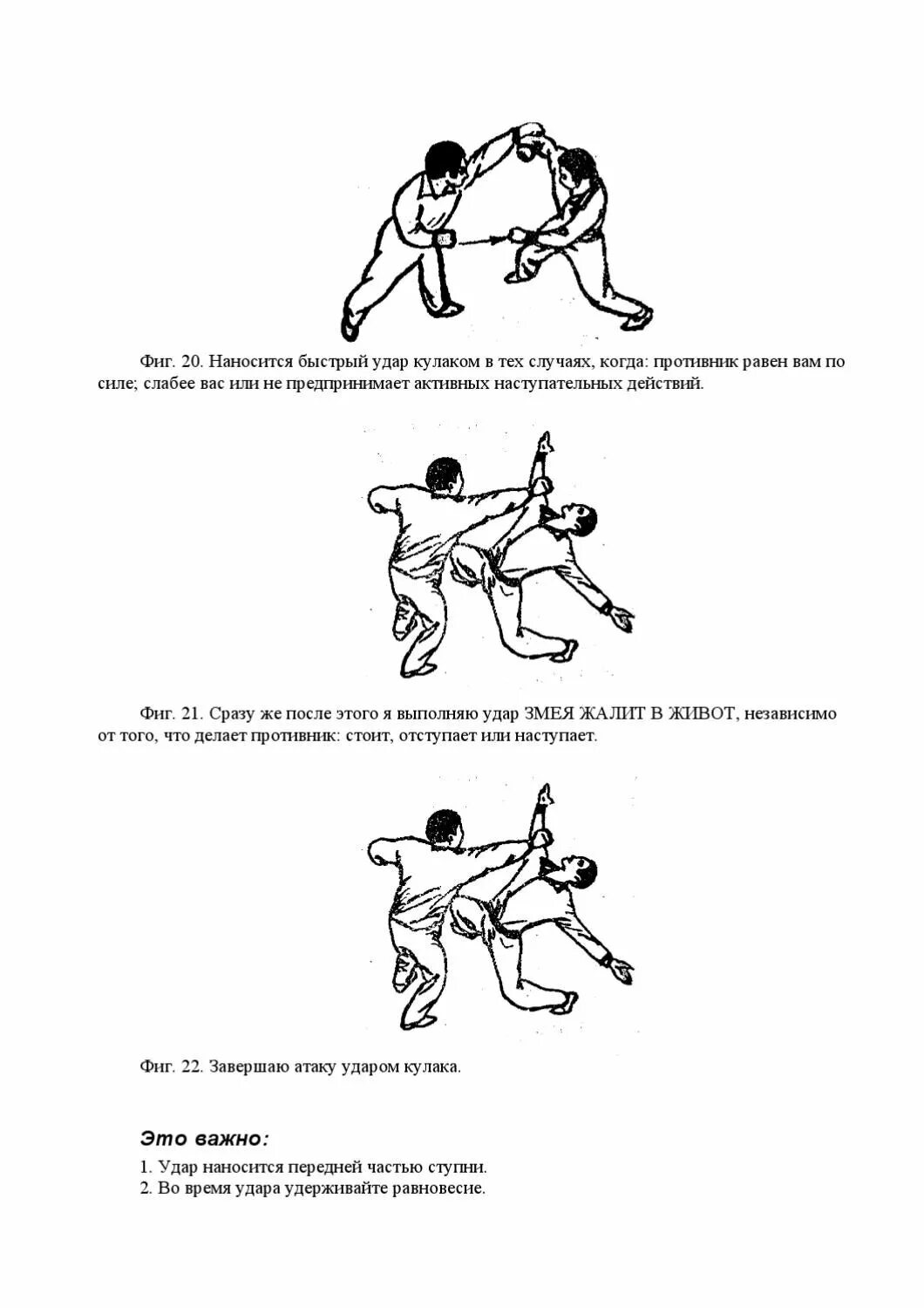 Фиг. 20. Наносится быстрый удар кулаком в тех случаях, когда: противник равен вам по силе; слабее вас или не предпринимает активных наступательных действий.

Фиг. 21. Сразу же после этого я выполняю удар ЗМЕЯ ЖАЛИТ В ЖИВОТ, независимо от того, что делает противник: стоит, отступает или наступает.

Фиг. 22. Завершаю атаку ударом кулака.

Это важно:

1. Удар наносится передней частью ступни.
2. Во время удара удерживайте равновесие.