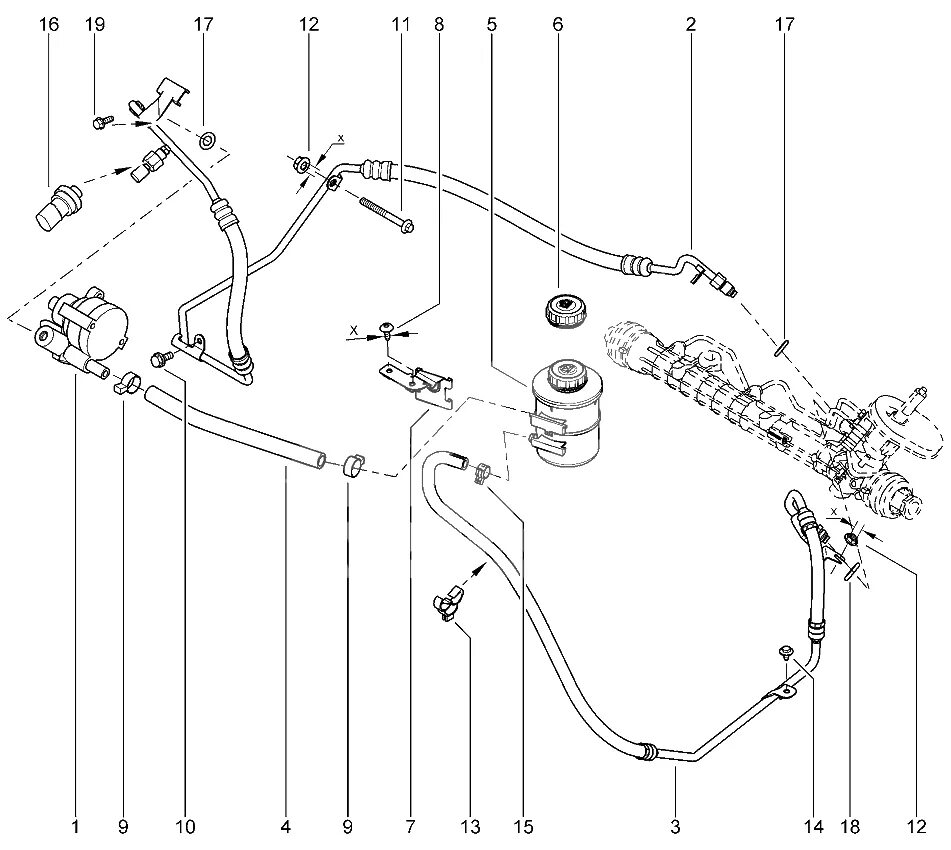 16 19 17 12 11 8 5 6 2 17

x

X

x

1 9 10 4 9 7 13 15 3 14 18 12