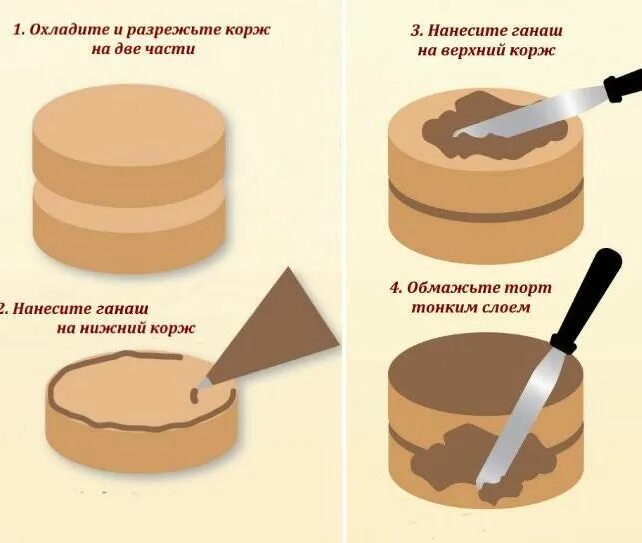 1. Охладите и разрежьте корж на две части

2. Нанесите ганаш на нижний корж

3. Нанесите ганаш на верхний корж

4. Обмажьте торт тонким слоем