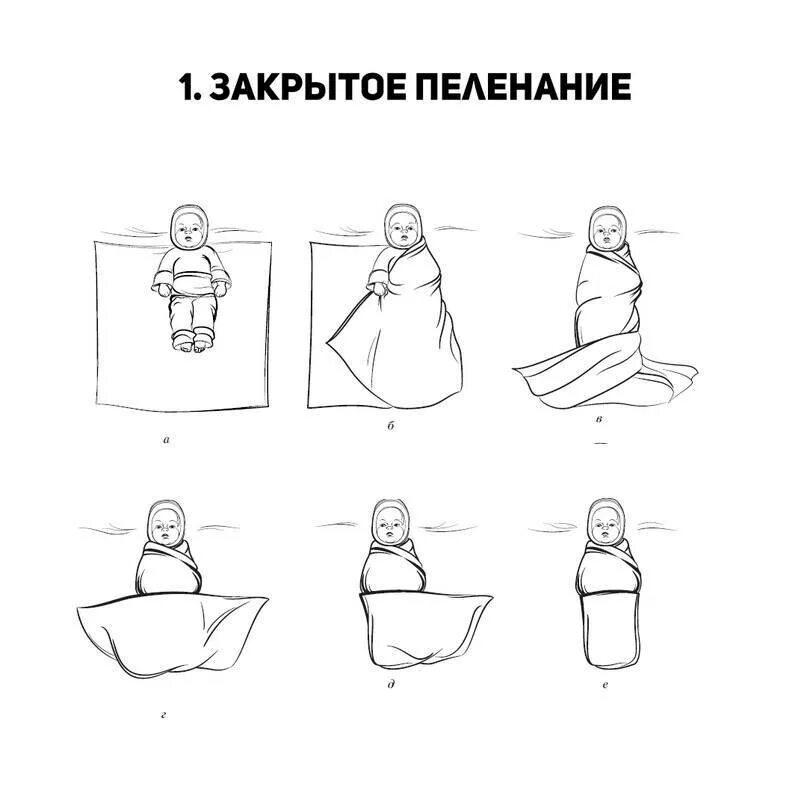 1. ЗАКРЫТОЕ ПЕЛЕНАНИЕ

а

б

в

г

д

е