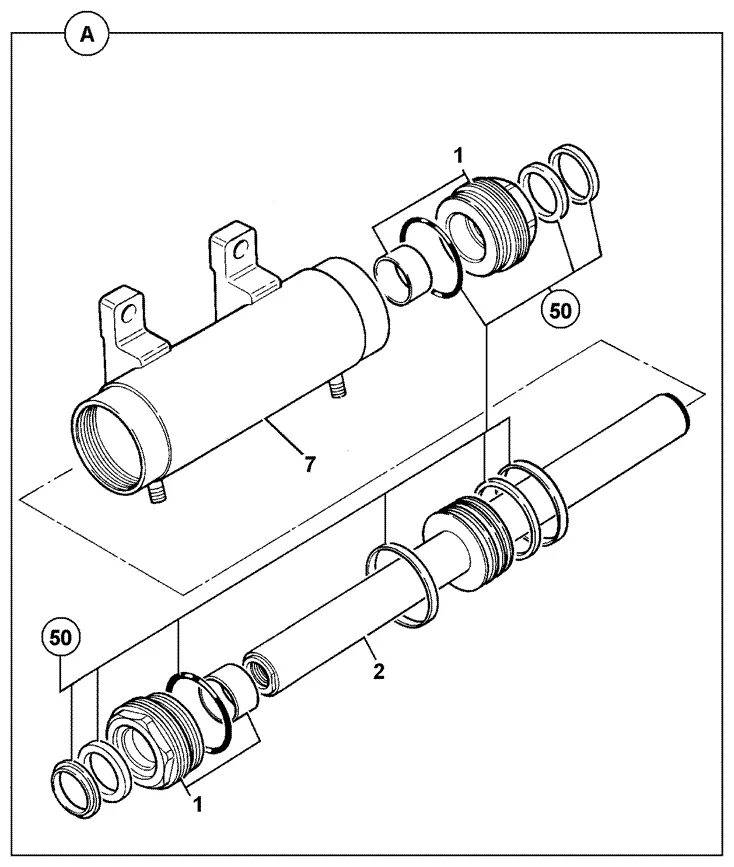 A

1

50

7

50

2

1