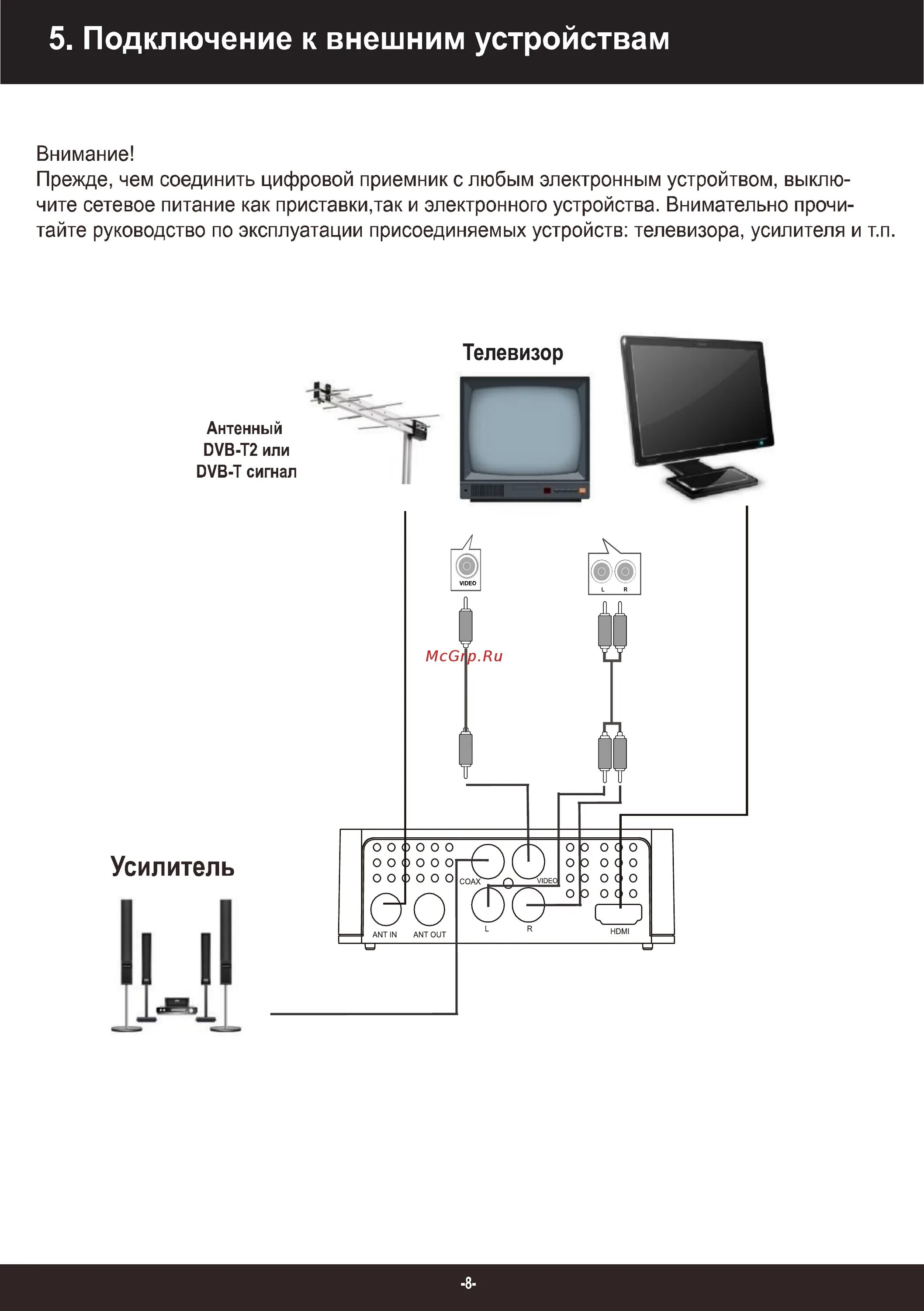 5. Подключение к внешним устройствам

Внимание!
Прежде, чем соединить цифровой приемник с любым электронным устройтвом, выключите сетевое питание как приставки,так и электронного устройства. Внимательно прочитайте руководство по эксплуатации присоединяемых устройств: телевизора, усилителя и т.п.

Телевизор

Антенный DVB-T2 или DVB-T сигнал

VIDEO

L R

McGrp.Ru

Усилитель

COAX VIDEO

ANT IN ANT OUT L R HDMI

-8-