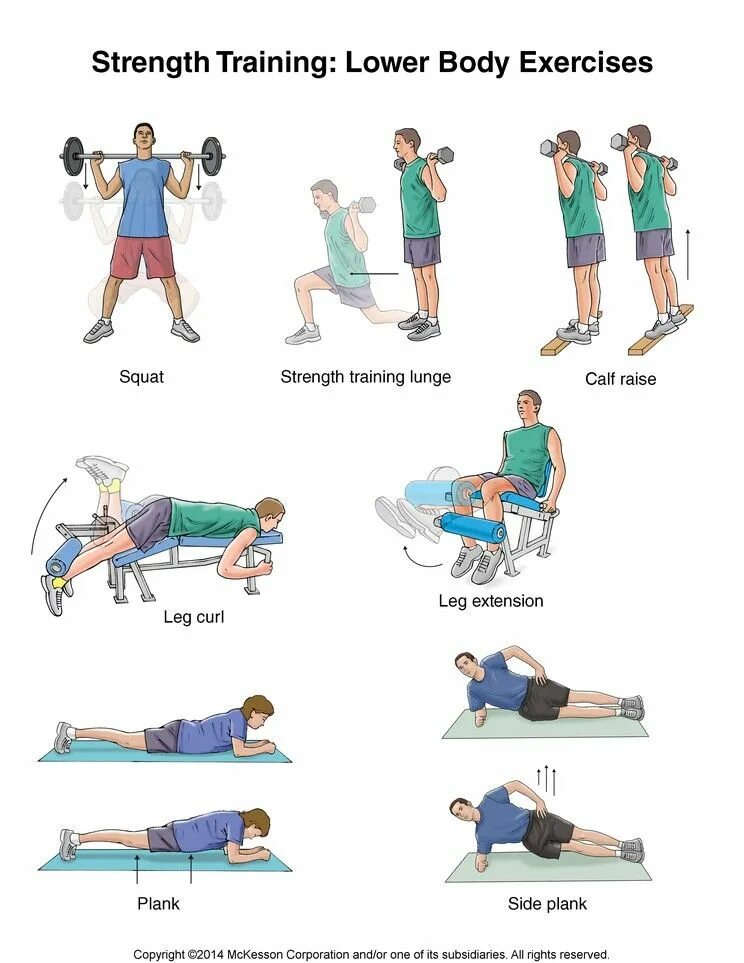 Strength Training: Lower Body Exercises

Squat

Strength training lunge

Calf raise

Leg curl

Leg extension

Plank

Side plank

Copyright ©2014 McKesson Corporation and/or one of its subsidiaries. All rights reserved.