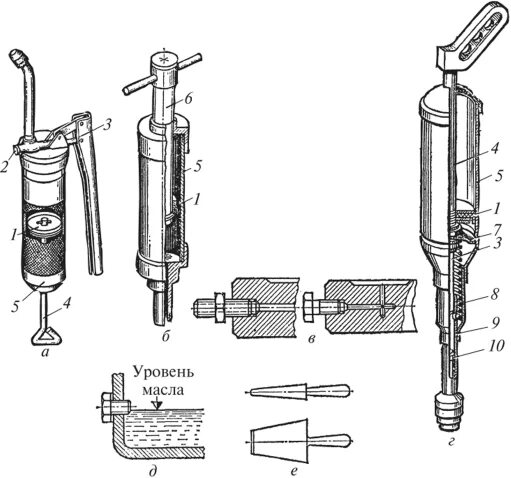 2
3
1
5
4
а
6
5
1
б
в
4
5
1
7
3
8
9
10
г
Уровень масла
д
е