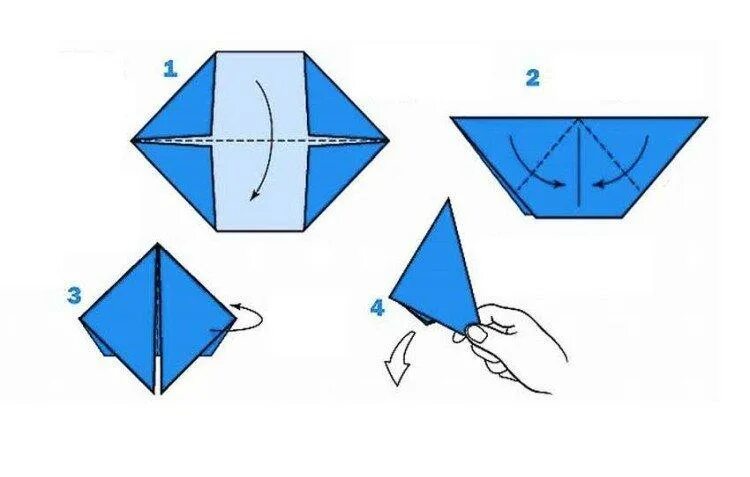 1
2
3
4