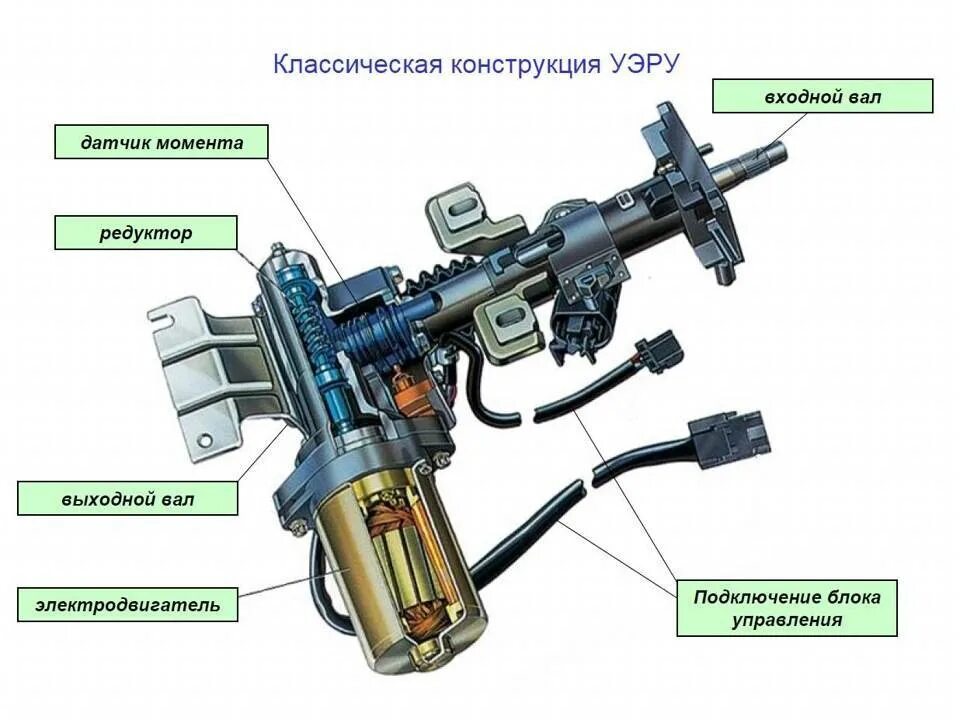 Классическая конструкция УЭРУ

входной вал

датчик момента

редуктор

выходной вал

электродвигатель

Подключение блока управления