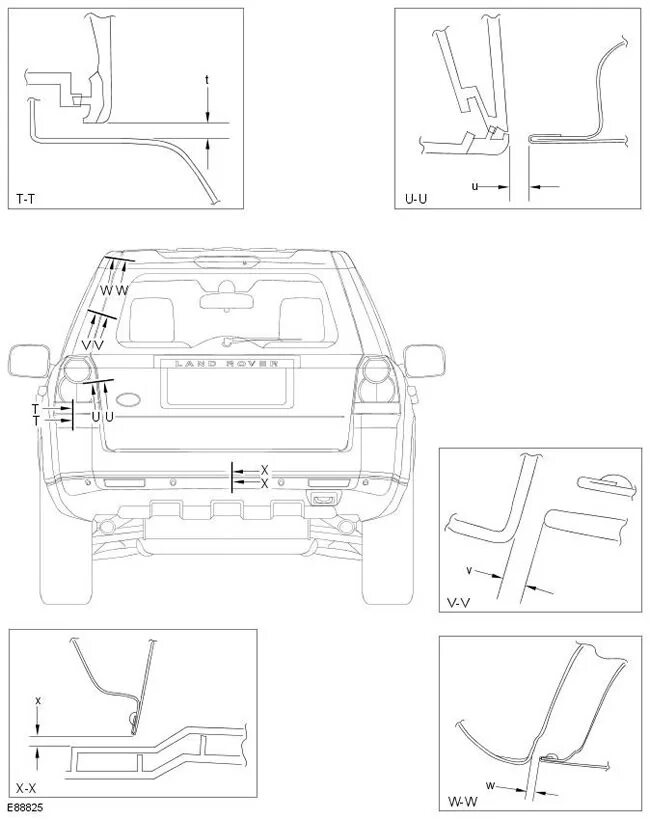 t

T-T

u

U-U

W W

V V

LAND ROVER

T
T

U U

X
X

v

V-V

x

X-X

w

W-W

E88825