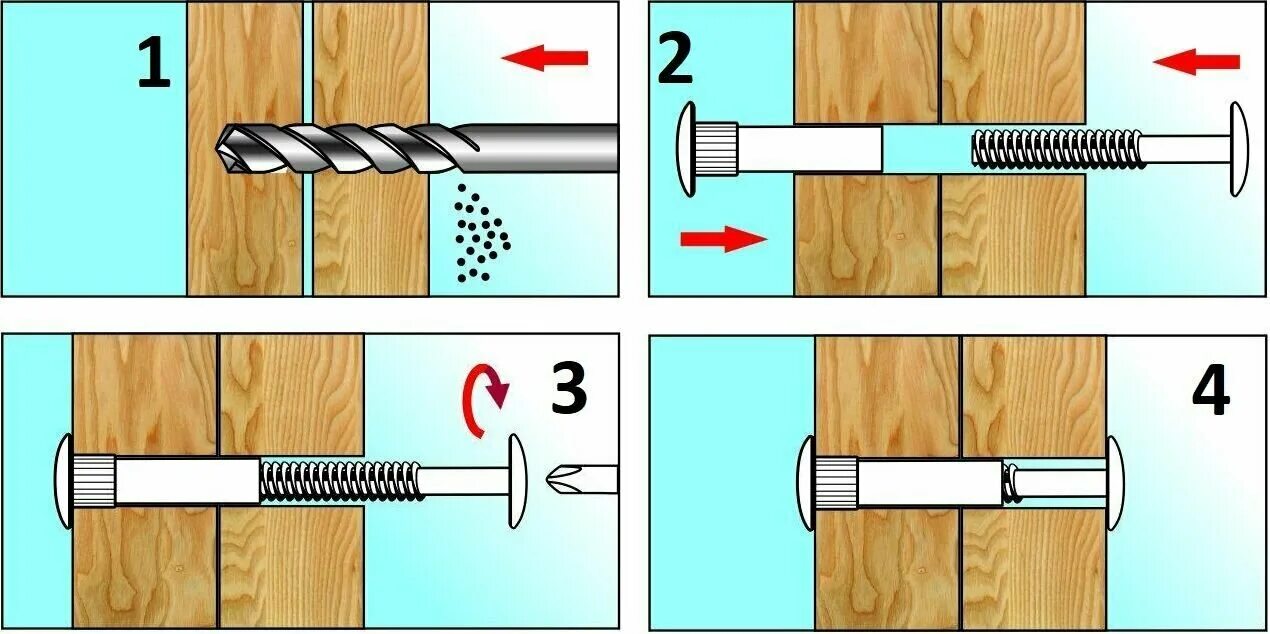 1

2

3

4