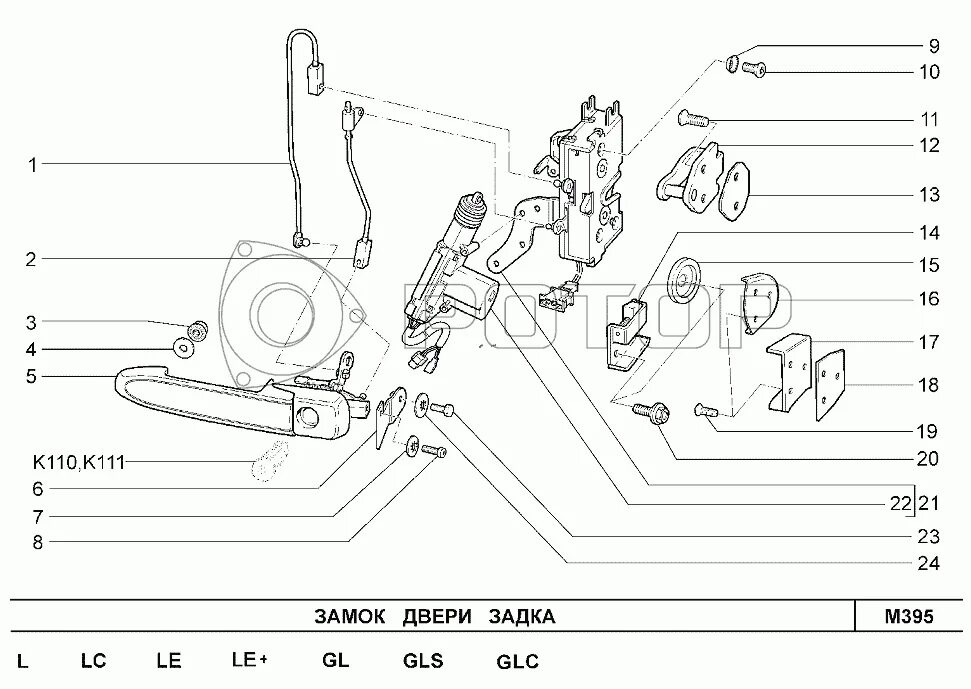 1
2
3
4
5
K110,K111
6
7
8
9
10
11
12
13
14
15
16
17
18
19
20
22
21
23
24

РОТОР

ЗАМОК ДВЕРИ ЗАДКА

M395

L LC LE LE+ GL GLS GLC