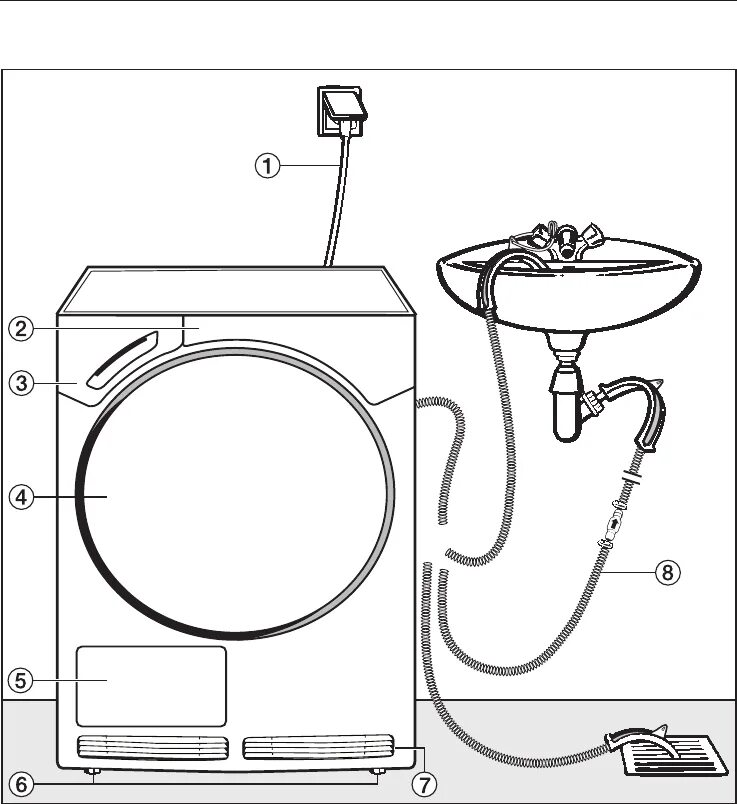 ①
②
③
④
⑤
⑥
⑦
⑧