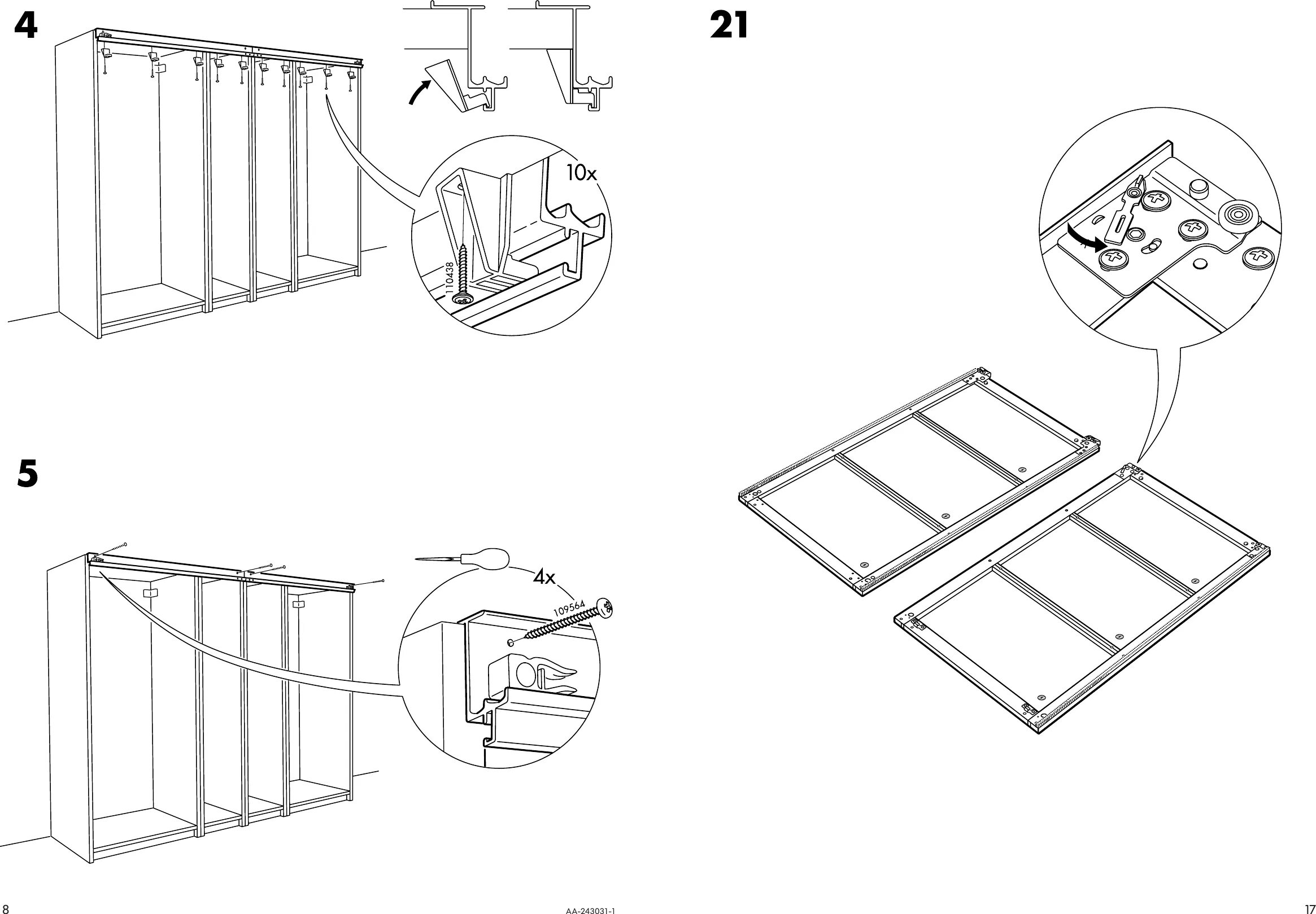 4

10x

110438

5

4x

109564

21

8

AA-243031-1

17