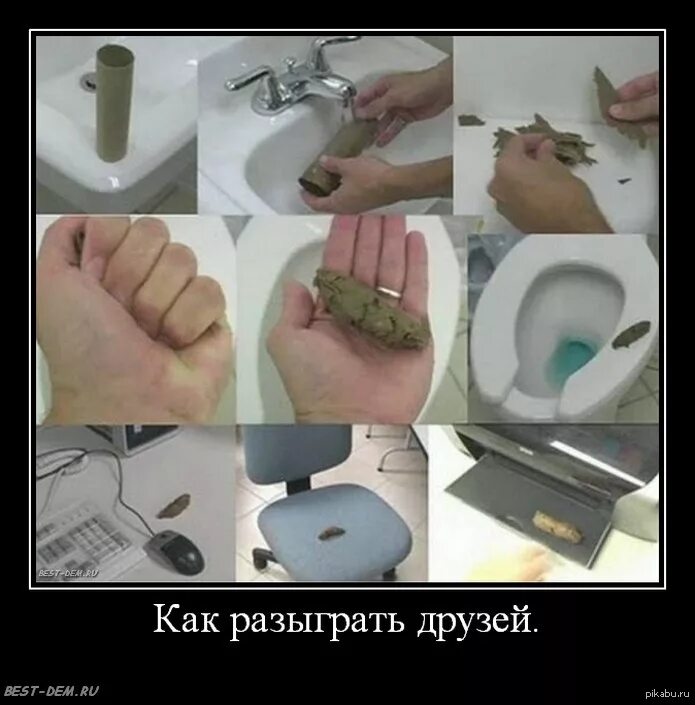 BEST-DEM.RU

Как разыграть друзей.

BEST-DEM.RU

pikabu.ru