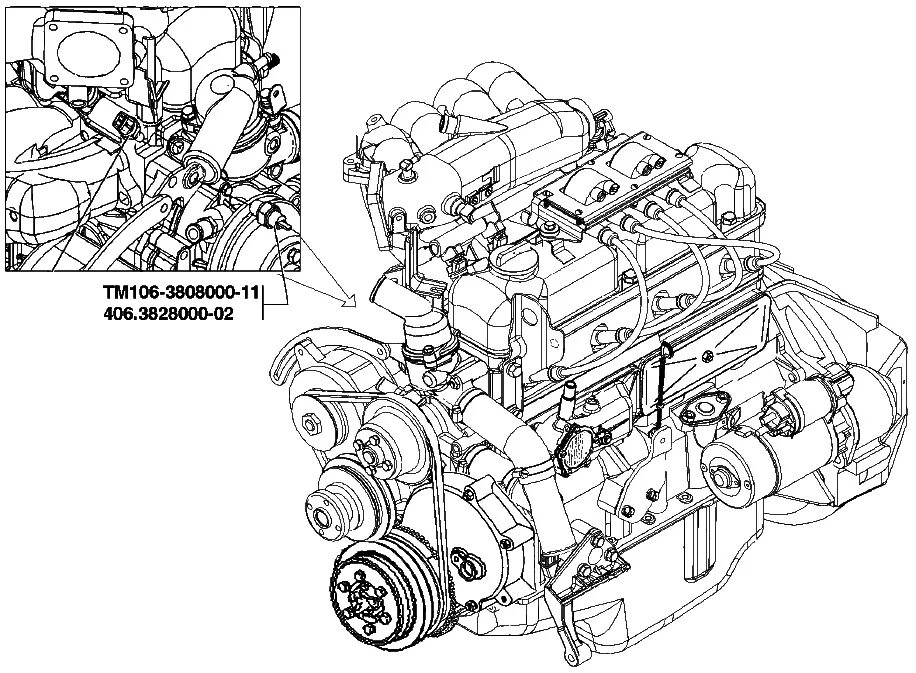 ТМ106-3808000-11
406.3828000-02