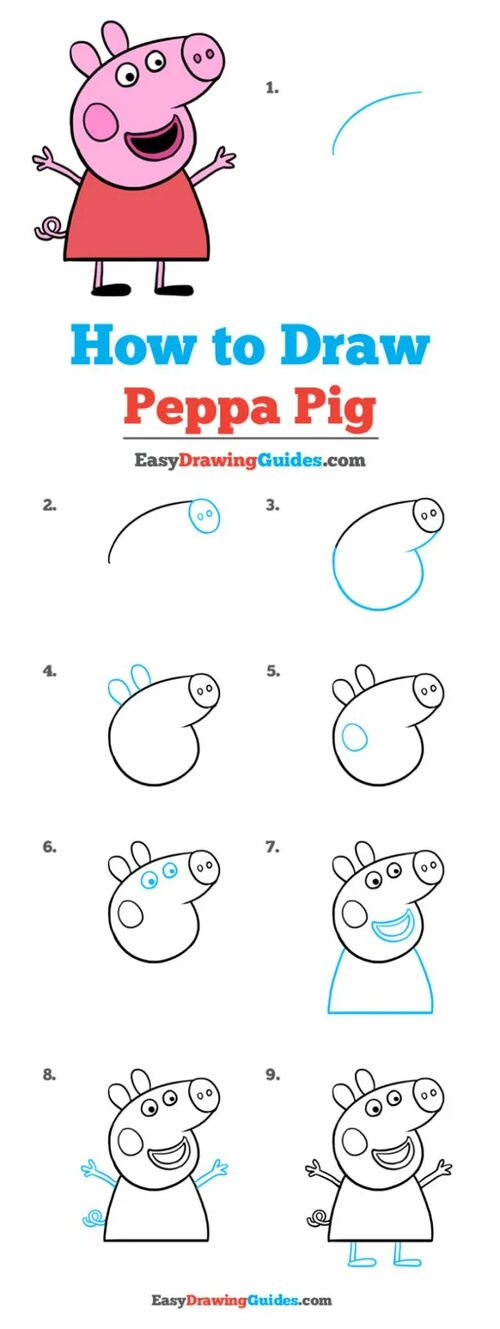 1.

How to Draw
Peppa Pig

EasyDrawingGuides.com

2.

3.

4.

5.

6.

7.

8.

9.

EasyDrawingGuides.com