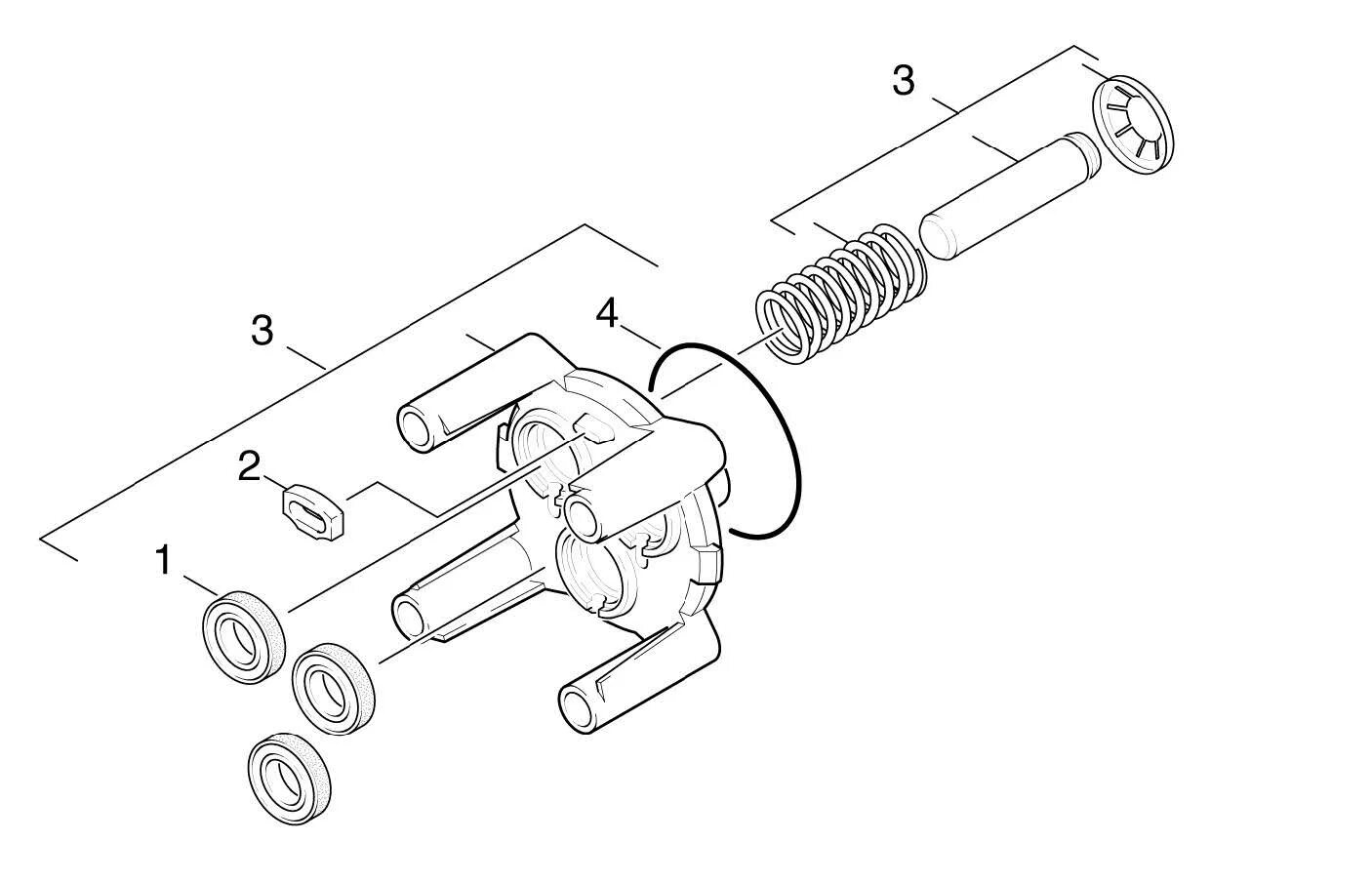 3
3
4
2
1