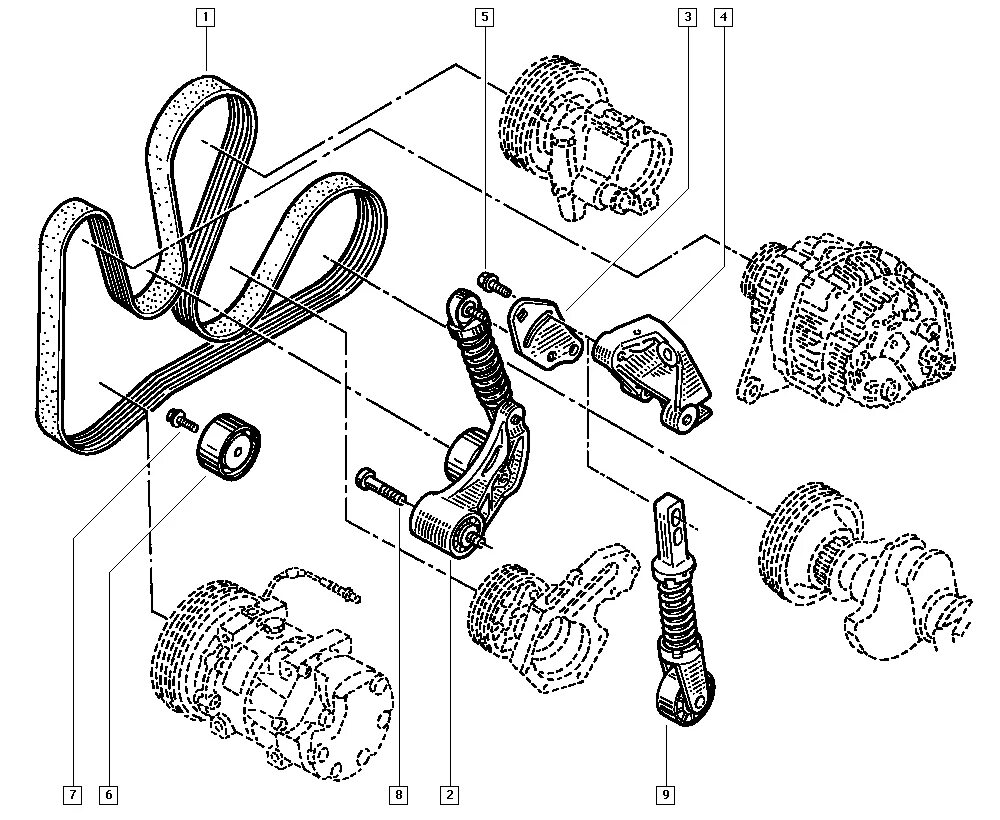 1
5
3
4
7
6
8
2
9