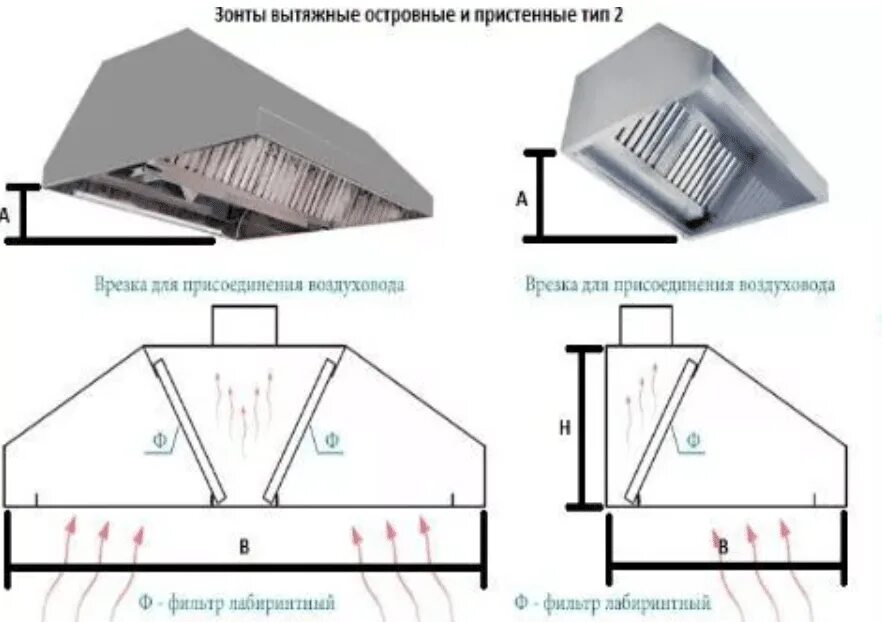 Зонты вытяжные островные и пристенные тип 2

A

A

Врезка для присоединения воздуховода

Врезка для присоединения воздуховода

Ф

Ф

H

Ф

B

B

Ф - фильтр лабиринтный

Ф - фильтр лабиринтный