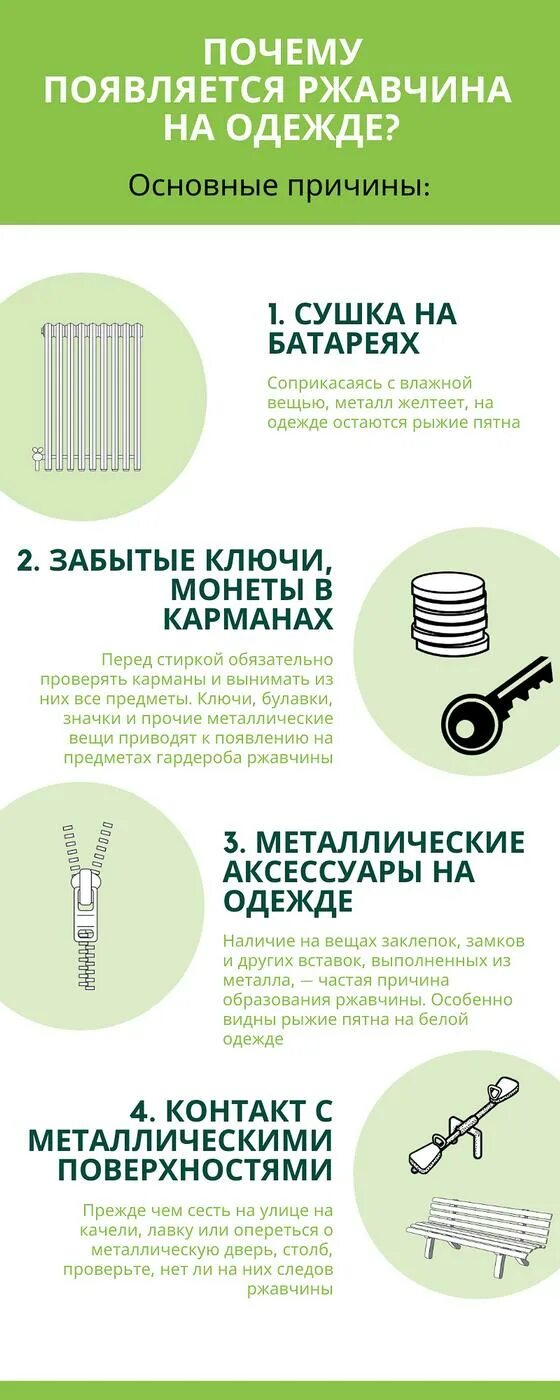 ПОЧЕМУ ПОЯВЛЯЕТСЯ РЖАВЧИНА НА ОДЕЖДЕ?

Основные причины:

1. СУШКА НА БАТАРЕЯХ

Соприкасаясь с влажной вещью, металл желтеет, на одежде остаются рыжие пятна

2. ЗАБЫТЫЕ КЛЮЧИ, МОНЕТЫ В КАРМАНАХ

Перед стиркой обязательно проверять карманы и вынимать из них все предметы. Ключи, булавки, значки и прочие металлические вещи приводят к появлению на предметах гардероба ржавчины

3. МЕТАЛЛИЧЕСКИЕ АКСЕССУАРЫ НА ОДЕЖДЕ

Наличие на вещах заклепок, замков и других вставок, выполненных из металла, — частая причина образования ржавчины. Особенно видны рыжие пятна на белой одежде

4. КОНТАКТ С МЕТАЛЛИЧЕСКИМИ ПОВЕРХНОСТЯМИ

Прежде чем сесть на улице на качели, лавку или опереться о металлическую дверь, столб, проверьте, нет ли на них следов ржавчины