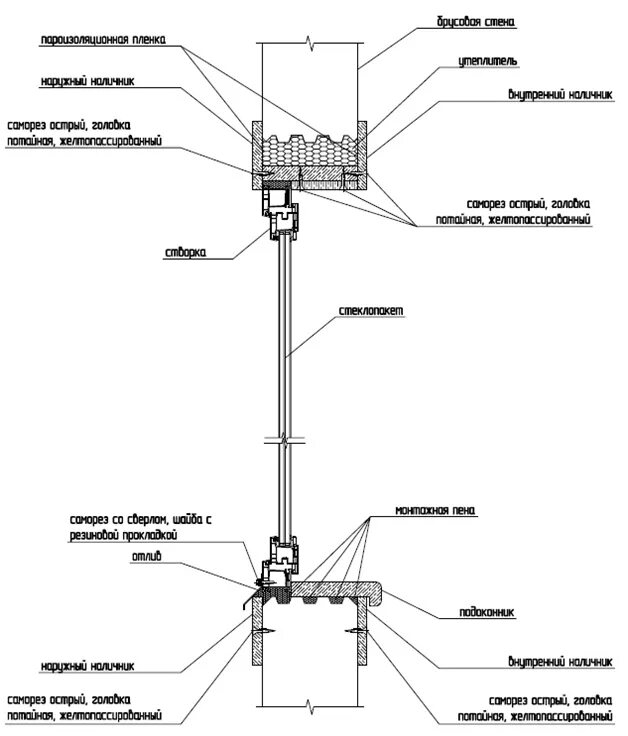 брусовая стена

пароизоляционная пленка

утеплитель

наружный наличник

внутренний наличник

саморез острый, головка потайная, желтопассированный

саморез острый, головка потайная, желтопассированный

створка

стеклопакет

саморез со сверлом, шайба с резиновой прокладкой

монтажная пена

отлив

подоконник

наружный наличник

внутренний наличник

саморез острый, головка потайная, желтопассированный

саморез острый, головка потайная, желтопассированный