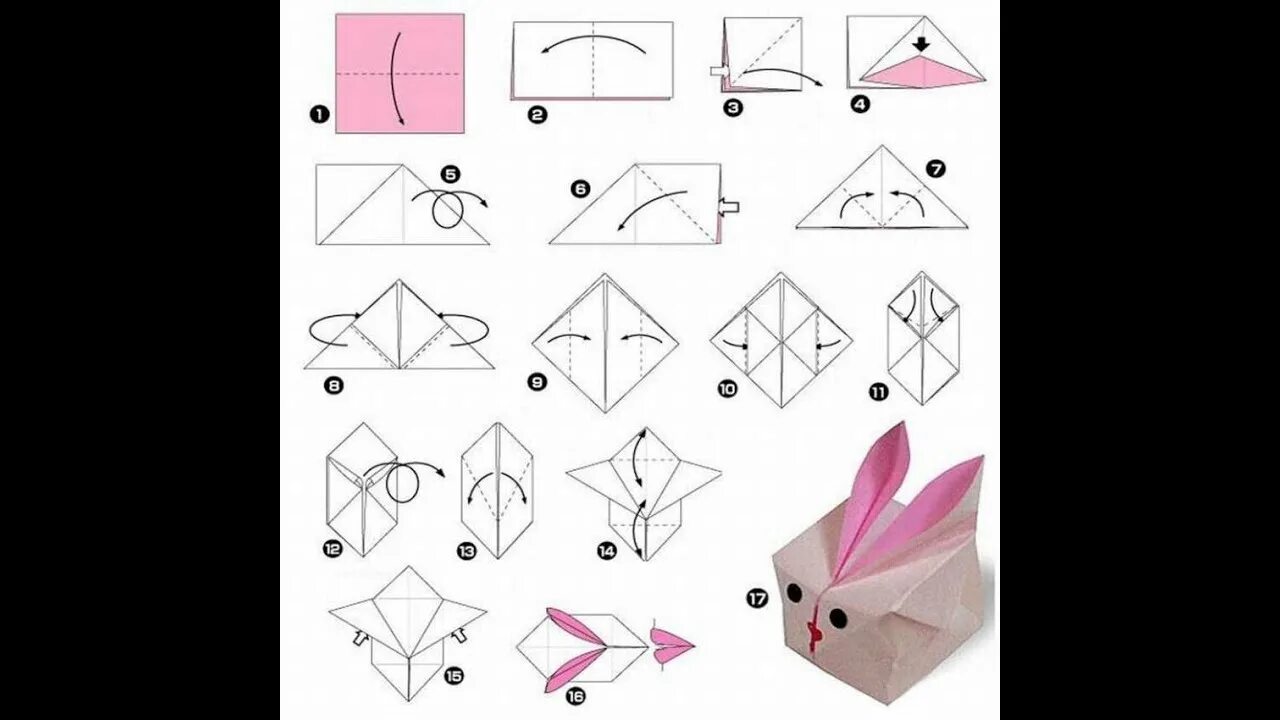 1
2
3
4
5
6
7
8
9
10
11
12
13
14
15
16
17