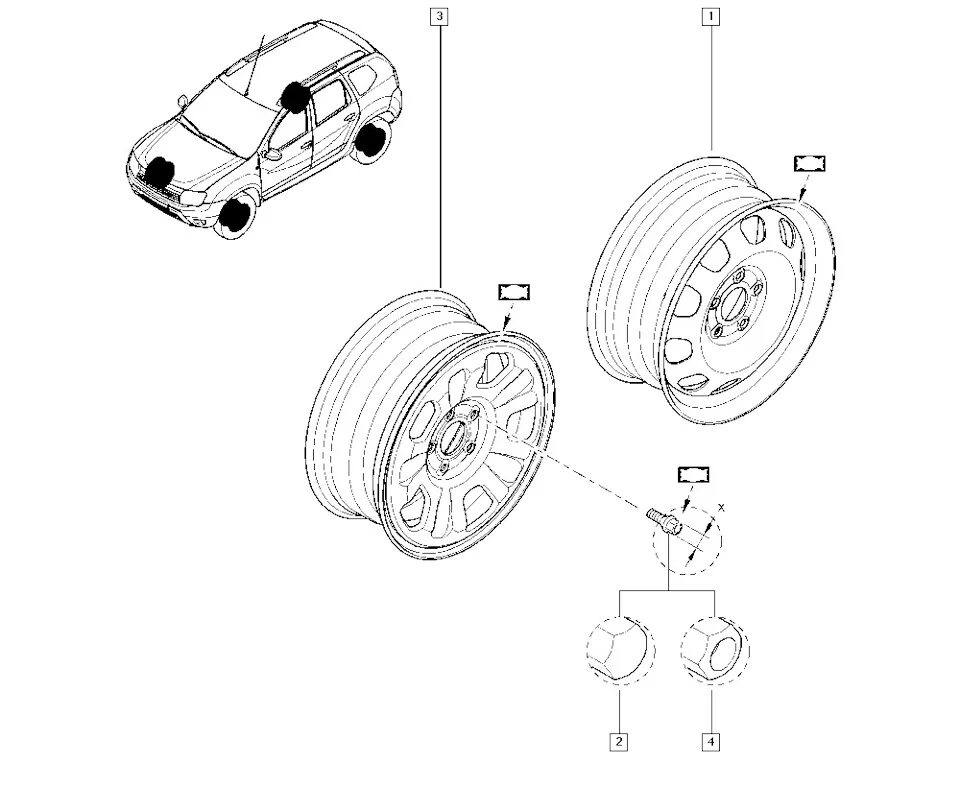 3
1
X
2
4