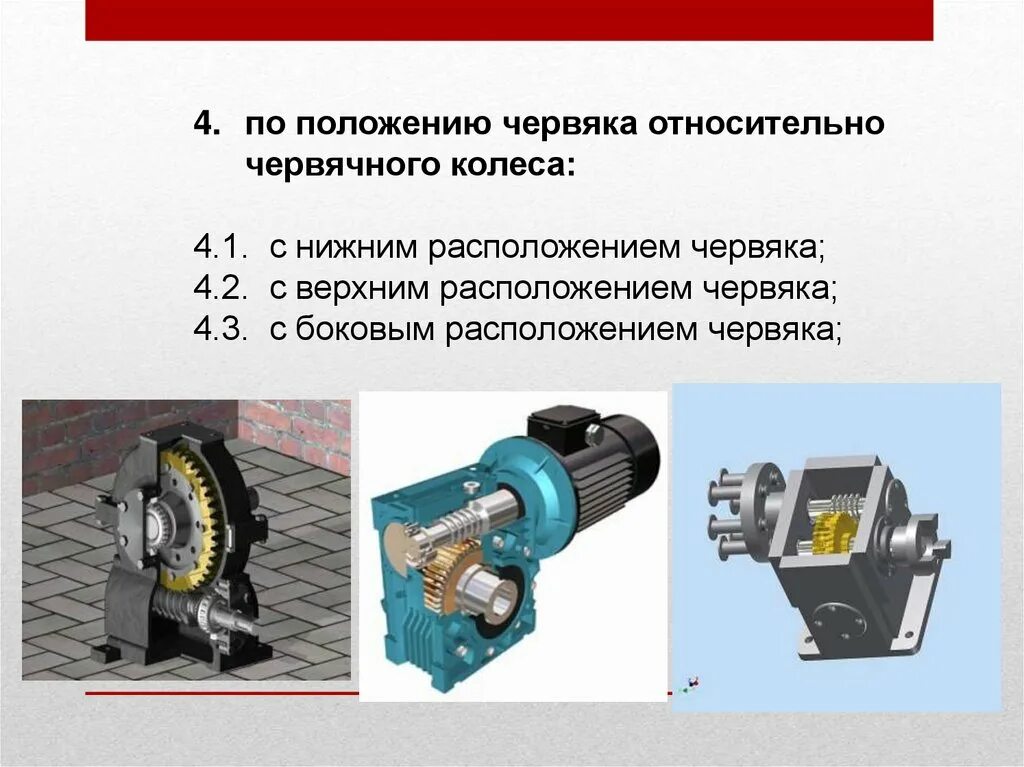 4. по положению червяка относительно червячного колеса:

4.1. с нижним расположением червяка;
4.2. с верхним расположением червяка;
4.3. с боковым расположением червяка;