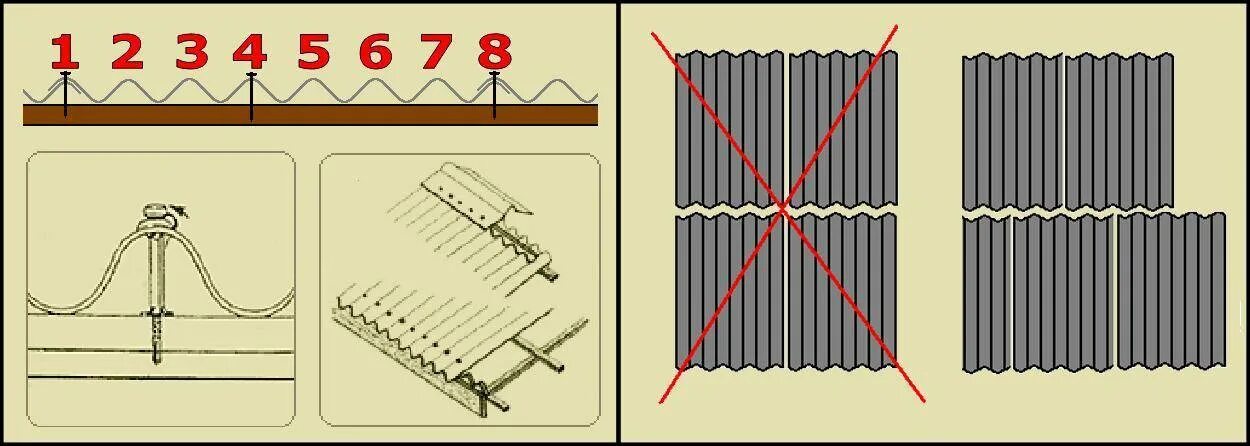 1 2 3 4 5 6 7 8