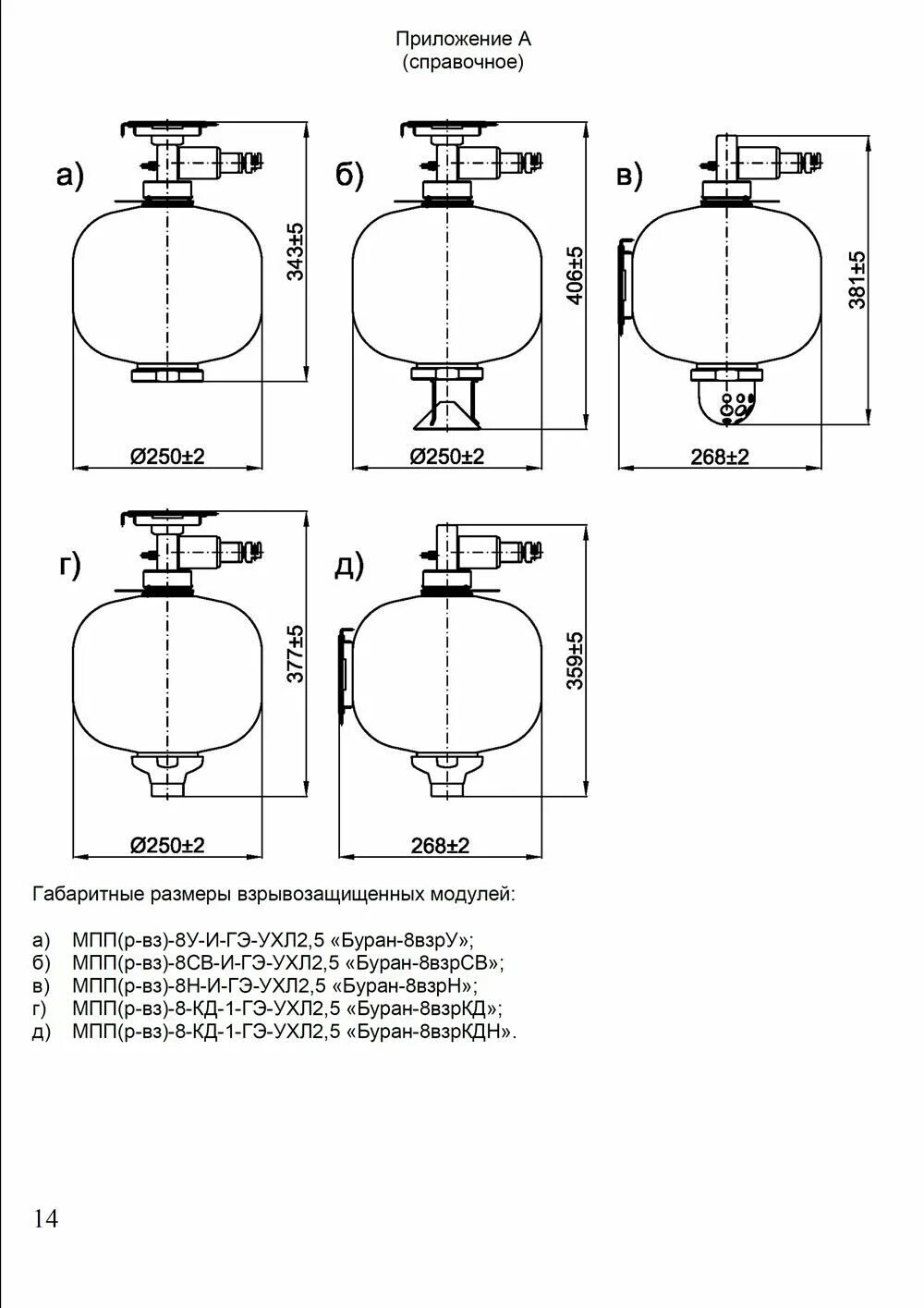 Приложение А
(справочное)

а)

343±5

Ø250±2

б)

406±5

Ø250±2

в)

381±5

268±2

г)

377±5

Ø250±2

д)

359±5

268±2

Габаритные размеры взрывозащищенных модулей:

а) МПП(р-вз)-8У-И-ГЭ-УХЛ2,5 «Буран-8взрУ»;
б) МПП(р-вз)-8СВ-И-ГЭ-УХЛ2,5 «Буран-8взрСВ»;
в) МПП(р-вз)-8Н-И-ГЭ-УХЛ2,5 «Буран-8взрН»;
г) МПП(р-вз)-8-КД-1-ГЭ-УХЛ2,5 «Буран-8взрКД»;
д) МПП(р-вз)-8-КД-1-ГЭ-УХЛ2,5 «Буран-8взрКДН».

14