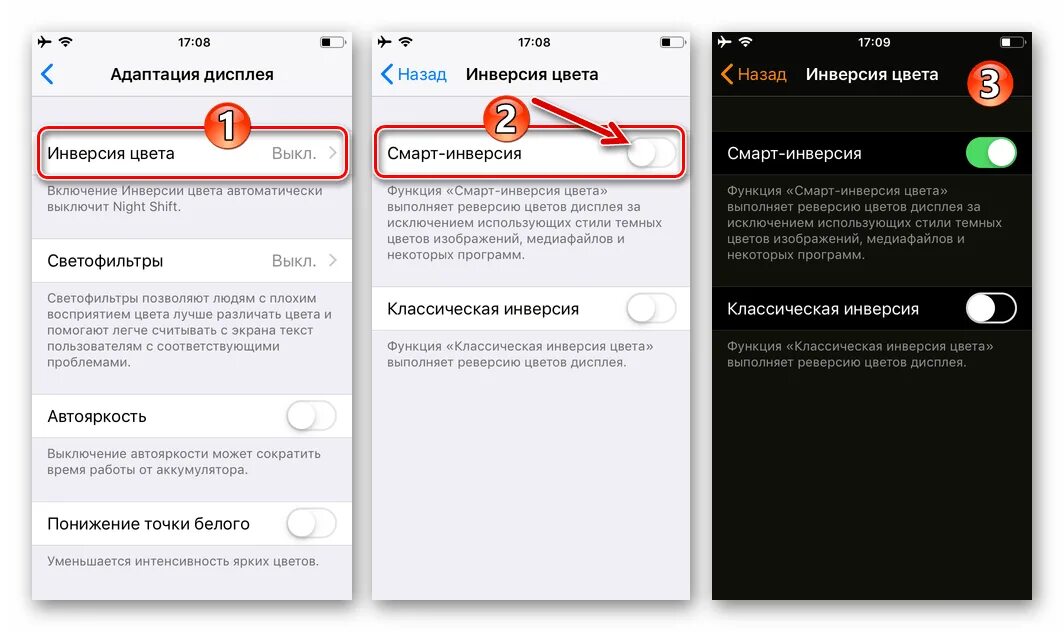 17:08

Адаптация дисплея

1

Инверсия цвета Выкл.

Включение Инверсии цвета автоматически выключит Night Shift.

Светофильтры Выкл.

Светофильтры позволяют людям с плохим восприятием цвета лучше различать цвета и помогают легче считывать с экрана текст пользователям с соответствующими проблемами.

Автояркость

Выключение автояркости может сократить время работы от аккумулятора.

Понижение точки белого

Уменьшается интенсивность ярких цветов.

17:08

Назад Инверсия цвета

2

Смарт-инверсия

Функция «Смарт-инверсия цвета» выполняет реверсию цветов дисплея за исключением использующих стили темных цветов изображений, медиафайлов и некоторых программ.

Классическая инверсия

Функция «Классическая инверсия цвета» выполняет реверсию цветов дисплея.

17:09

Назад Инверсия цвета

3

Смарт-инверсия

Функция «Смарт-инверсия цвета» выполняет реверсию цветов дисплея за исключением использующих стили темных цветов изображений, медиафайлов и некоторых программ.

Классическая инверсия

Функция «Классическая инверсия цвета» выполняет реверсию цветов дисплея.