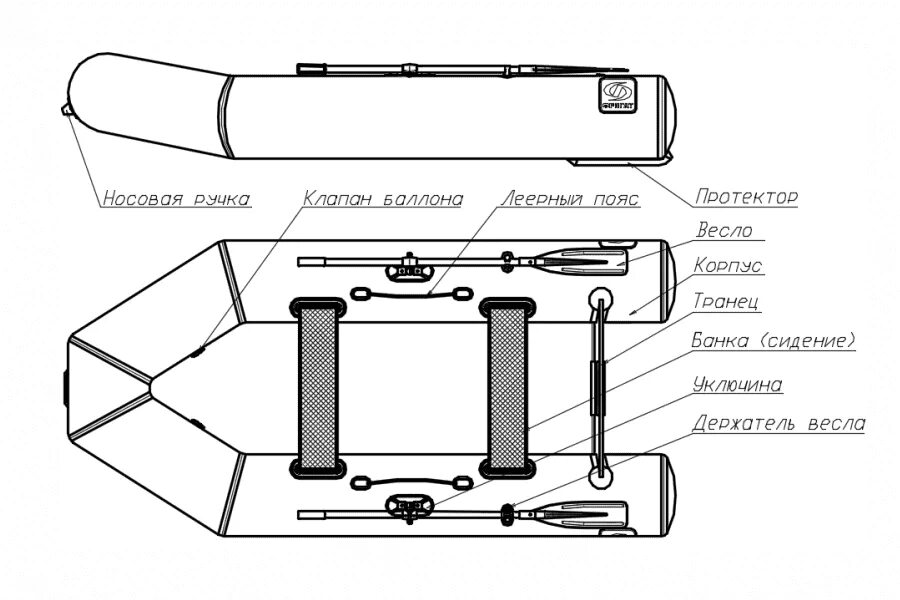 ФРЕГАТ

Носовая ручка

Клапан баллона

Леерный пояс

Протектор

Весло

Корпус

Транец

Банка (сидение)

Уключина

Держатель весла