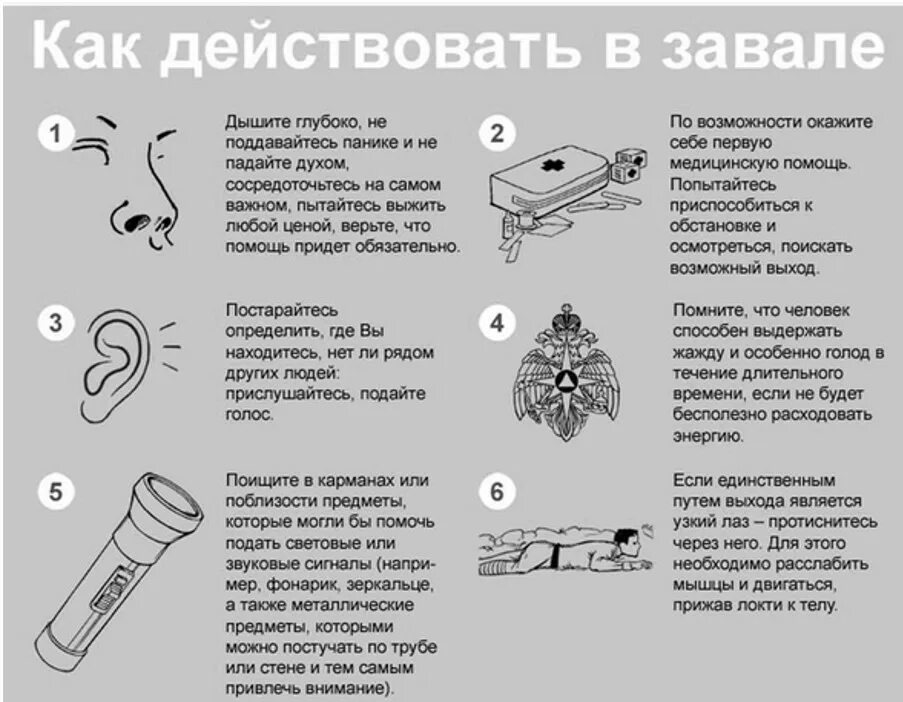 Как действовать в завале

1

Дышите глубоко, не поддавайтесь панике и не падайте духом, сосредоточьтесь на самом важном, пытайтесь выжить любой ценой, верьте, что помощь придет обязательно.

2

По возможности окажите себе первую медицинскую помощь. Попытайтесь приспособиться к обстановке и осмотреться, поискать возможный выход.

3

Постарайтесь определить, где Вы находитесь, нет ли рядом других людей: прислушайтесь, подайте голос.

4

Помните, что человек способен выдержать жажду и особенно голод в течение длительного времени, если не будет бесполезно расходовать энергию.

5

Поищите в карманах или поблизости предметы, которые могли бы помочь подать световые или звуковые сигналы (например, фонарик, зеркальце, а также металлические предметы, которыми можно постучать по трубе или стене и тем самым привлечь внимание).

6

Если единственным путем выхода является узкий лаз – протиснитесь через него. Для этого необходимо расслабить мышцы и двигаться, прижав локти к телу.