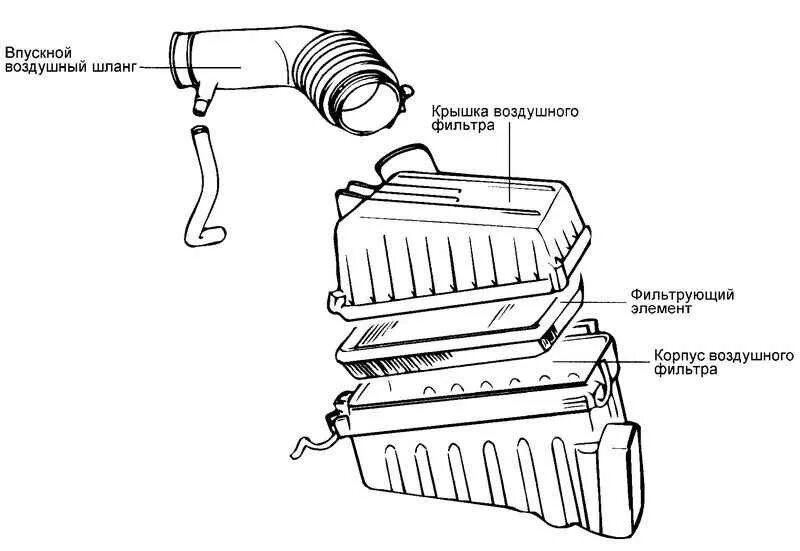 Впускной воздушный шланг

Крышка воздушного фильтра

Фильтрующий элемент

Корпус воздушного фильтра