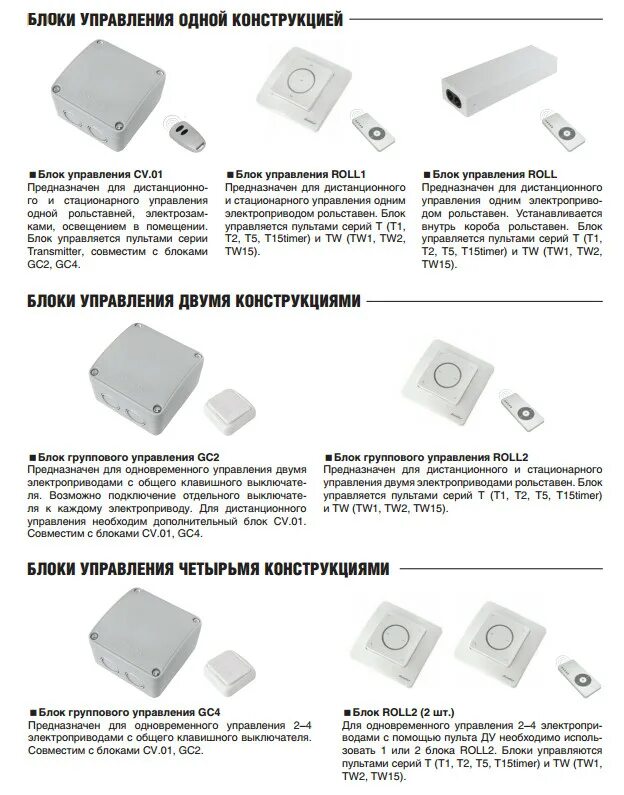 БЛОКИ УПРАВЛЕНИЯ ОДНОЙ КОНСТРУКЦИЕЙ

■ Блок управления CV.01
Предназначен для дистанционного и стационарного управления одной рольставней, электрозамками, освещением в помещении. Блок управляется пультами серии Transmitter, совместим с блоками GC2, GC4.

■ Блок управления ROLL1
Предназначен для дистанционного и стационарного управления одним электроприводом рольставен. Блок управляется пультами серий T (T1, T2, T5, T15timer) и TW (TW1, TW2, TW15).

■ Блок управления ROLL
Предназначен для дистанционного управления одним электроприводом рольставен. Устанавливается внутрь короба рольставен. Блок управляется пультами серий T (T1, T2, T5, T15timer) и TW (TW1, TW2, TW15).

БЛОКИ УПРАВЛЕНИЯ ДВУМЯ КОНСТРУКЦИЯМИ

■ Блок группового управления GC2
Предназначен для одновременного управления двумя электроприводами с общего клавишного выключателя. Возможно подключение отдельного выключателя к каждому электроприводу. Для дистанционного управления необходим дополнительный блок CV.01. Совместим с блоками CV.01, GC4.

■ Блок группового управления ROLL2
Предназначен для дистанционного и стационарного управления двумя электроприводами рольставен. Блок управляется пультами серий T (T1, T2, T5, T15timer) и TW (TW1, TW2, TW15).

БЛОКИ УПРАВЛЕНИЯ ЧЕТЫРЬМЯ КОНСТРУКЦИЯМИ

■ Блок группового управления GC4
Предназначен для одновременного управления 2–4 электроприводами с общего клавишного выключателя. Совместим с блоками CV.01, GC2.

■ Блок ROLL2 (2 шт.)
Для одновременного управления 2–4 электроприводами с помощью пульта ДУ необходимо использовать 1 или 2 блока ROLL2. Блоки управляются пультами серий T (T1, T2, T5, T15timer) и TW (TW1, TW2, TW15).