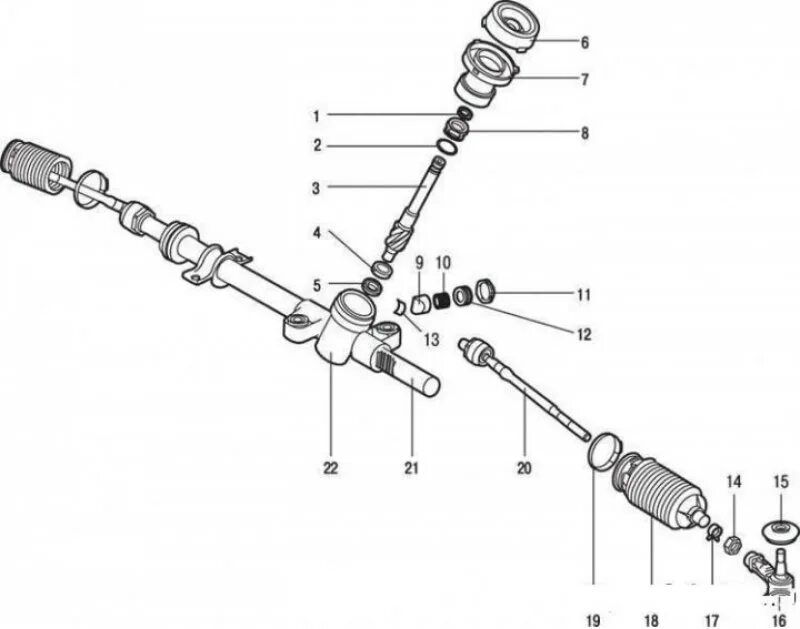 6
7
1
8
2
3
4
9
10
5
11
13
12
22
21
20
14
15
19
18
17
16