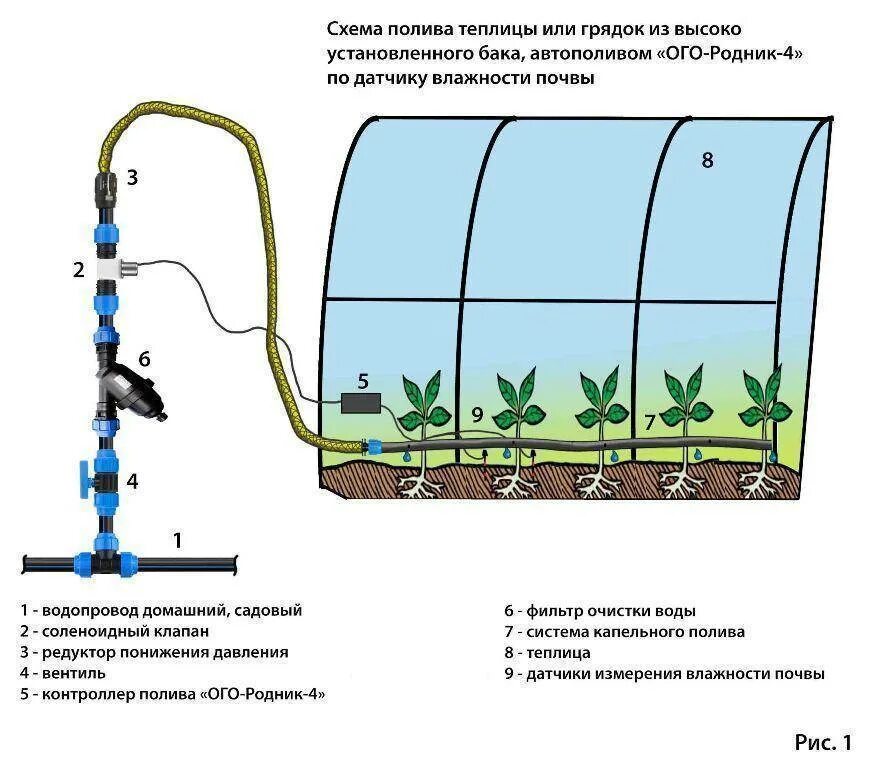 Схема полива теплицы или грядок из высоко установленного бака, автополивом «ОГО-Родник-4» по датчику влажности почвы

3

8

2

6

5

9

7

4

1

1 - водопровод домашний, садовый
2 - соленоидный клапан
3 - редуктор понижения давления
4 - вентиль
5 - контроллер полива «ОГО-Родник-4»

6 - фильтр очистки воды
7 - система капельного полива
8 - теплица
9 - датчики измерения влажности почвы

Рис. 1