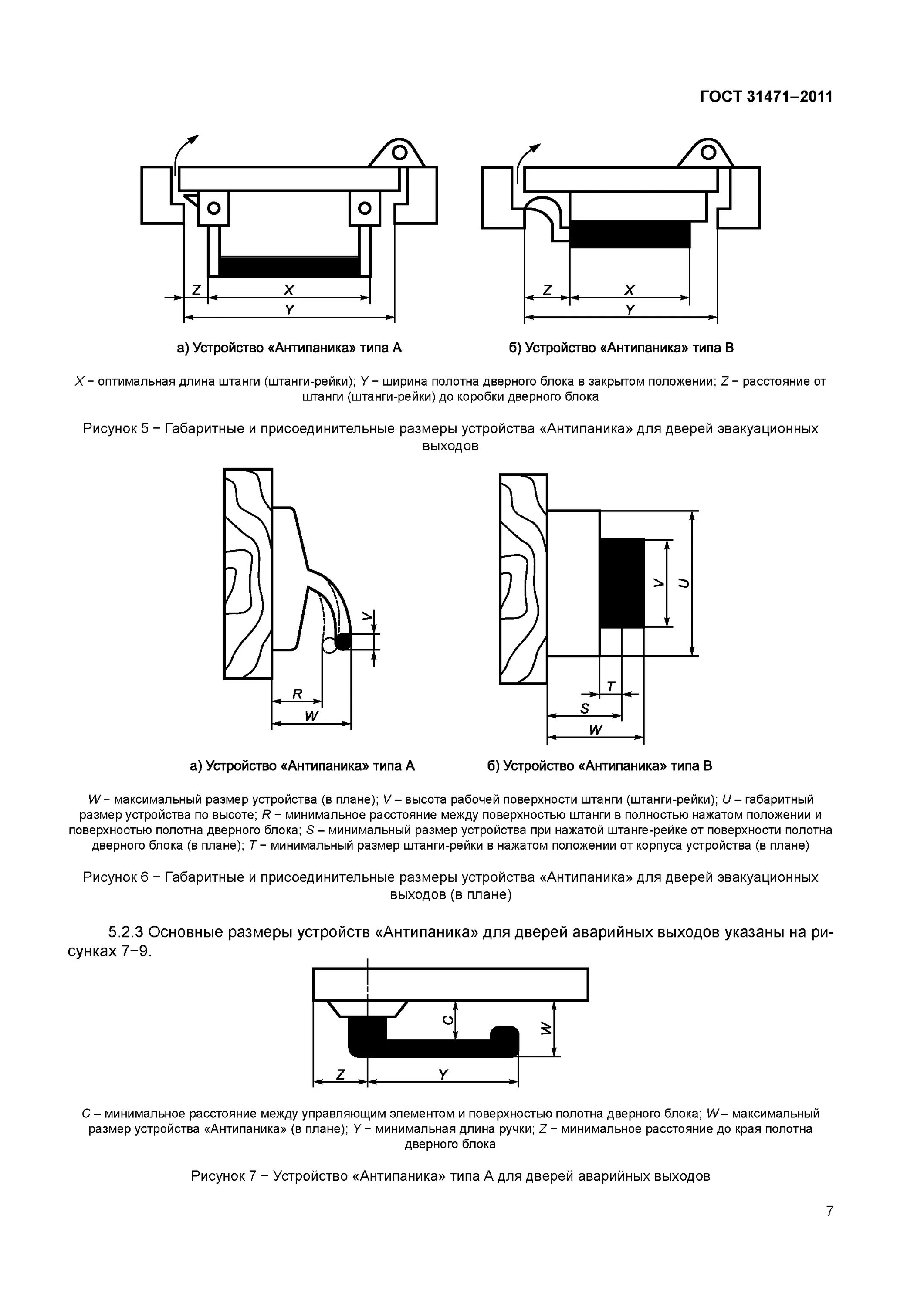 ГОСТ 31471–2011

Z
X
Y

Z
X
Y

а) Устройство «Антипаника» типа А

б) Устройство «Антипаника» типа В

X − оптимальная длина штанги (штанги-рейки); Y − ширина полотна дверного блока в закрытом положении; Z − расстояние от штанги (штанги-рейки) до коробки дверного блока

Рисунок 5 − Габаритные и присоединительные размеры устройства «Антипаника» для дверей эвакуационных выходов

V
R
W

V
U
T
S
W

а) Устройство «Антипаника» типа А

б) Устройство «Антипаника» типа В

W − максимальный размер устройства (в плане); V – высота рабочей поверхности штанги (штанги-рейки); U – габаритный размер устройства по высоте; R − минимальное расстояние между поверхностью штанги в полностью нажатом положении и поверхностью полотна дверного блока; S – минимальный размер устройства при нажатой штанге-рейке от поверхности полотна дверного блока (в плане); T − минимальный размер штанги-рейки в нажатом положении от корпуса устройства (в плане)

Рисунок 6 − Габаритные и присоединительные размеры устройства «Антипаника» для дверей эвакуационных выходов (в плане)

5.2.3 Основные размеры устройств «Антипаника» для дверей аварийных выходов указаны на рисунках 7−9.

C
W
Z
Y

C – минимальное расстояние между управляющим элементом и поверхностью полотна дверного блока; W – максимальный размер устройства «Антипаника» (в плане); Y − минимальная длина ручки; Z − минимальное расстояние до края полотна дверного блока

Рисунок 7 − Устройство «Антипаника» типа А для дверей аварийных выходов

7